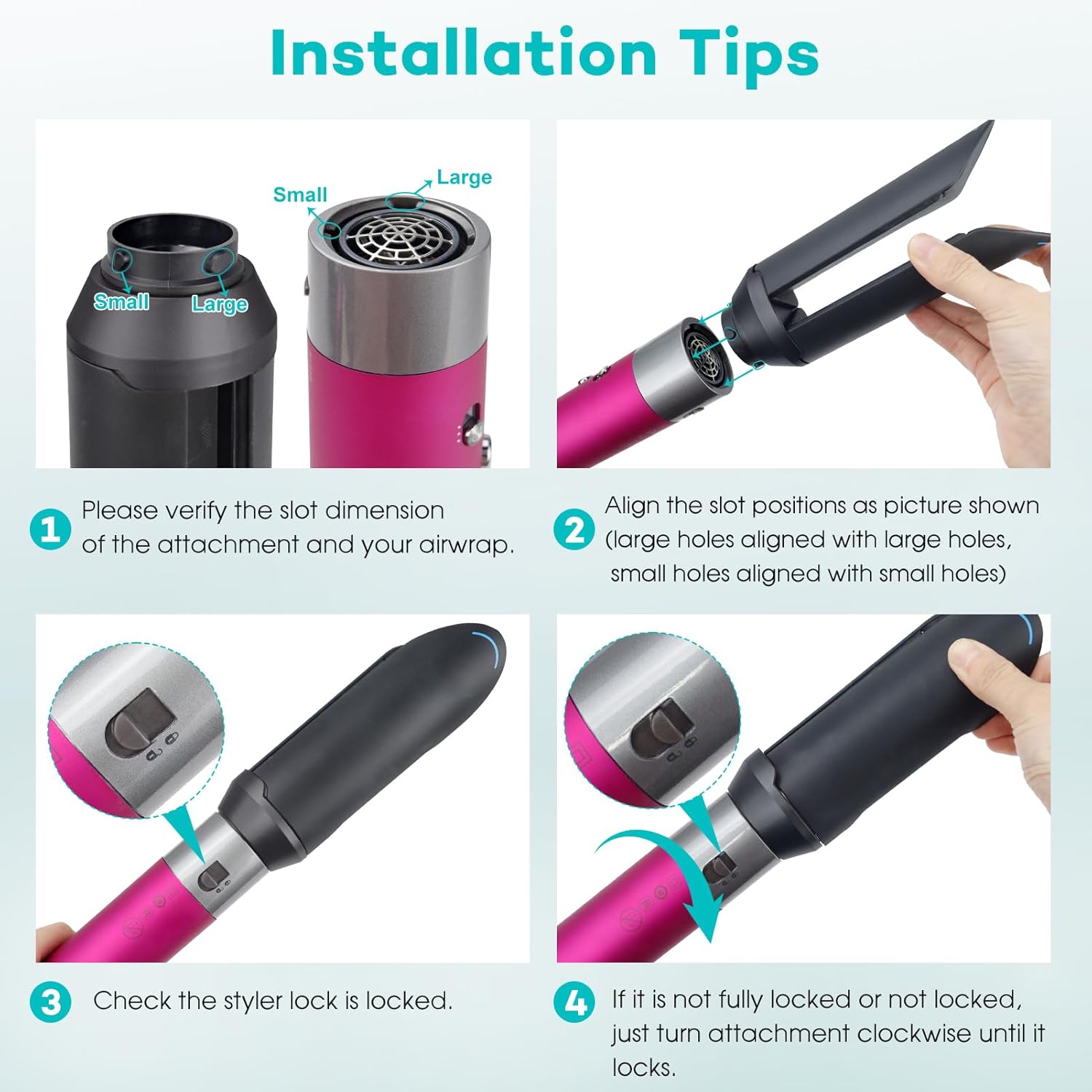 Installation Tips

Small
Large
Small
Large

1 Please verify the slot dimension of the attachment and your airwrap.

2 Align the slot positions as picture shown (large holes aligned with large holes, small holes aligned with small holes)

3 Check the styler lock is locked.

4 If it is not fully locked or not locked, just turn attachment clockwise until it locks.