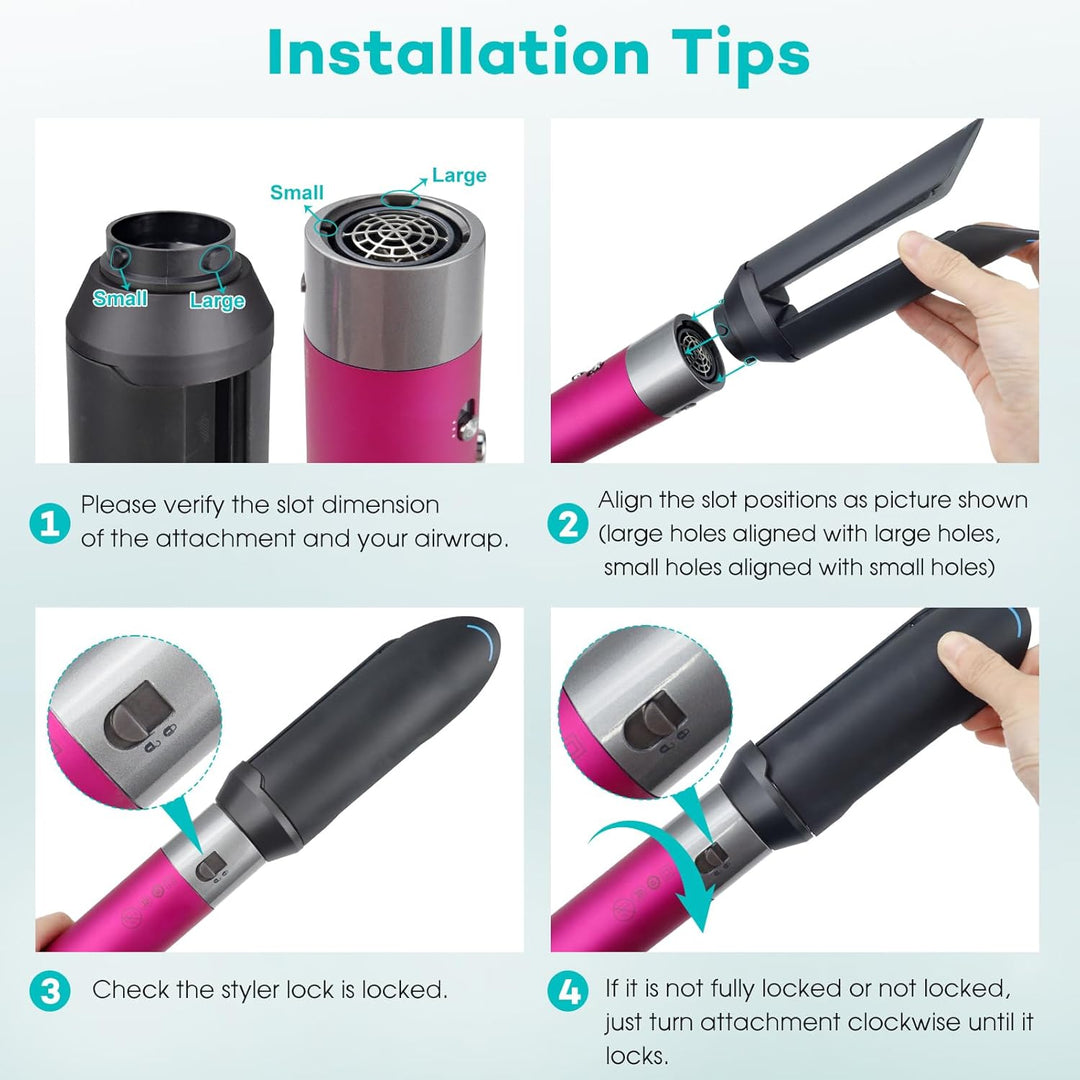 Installation Tips

Small
Large
Small
Large

1 Please verify the slot dimension of the attachment and your airwrap.

2 Align the slot positions as picture shown (large holes aligned with large holes, small holes aligned with small holes)

3 Check the styler lock is locked.

4 If it is not fully locked or not locked, just turn attachment clockwise until it locks.