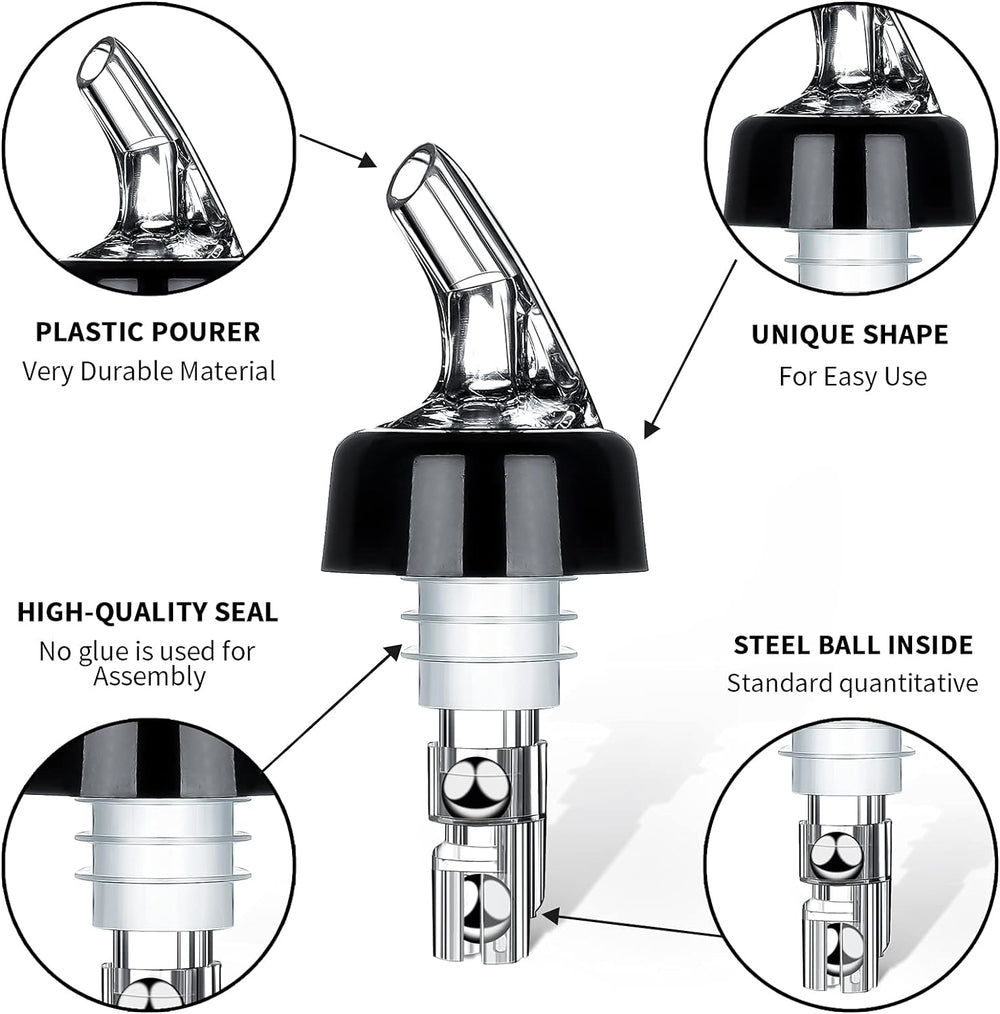 PLASTIC POURER
Very Durable Material

UNIQUE SHAPE
For Easy Use

HIGH-QUALITY SEAL
No glue is used for Assembly

STEEL BALL INSIDE
Standard quantitative