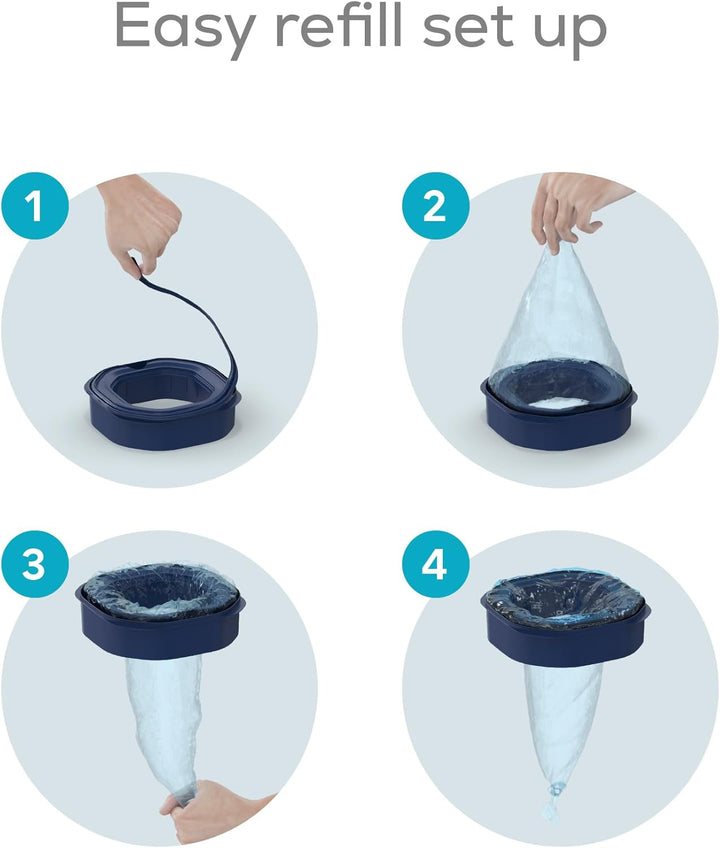 Easy refill set up

1

2

3

4