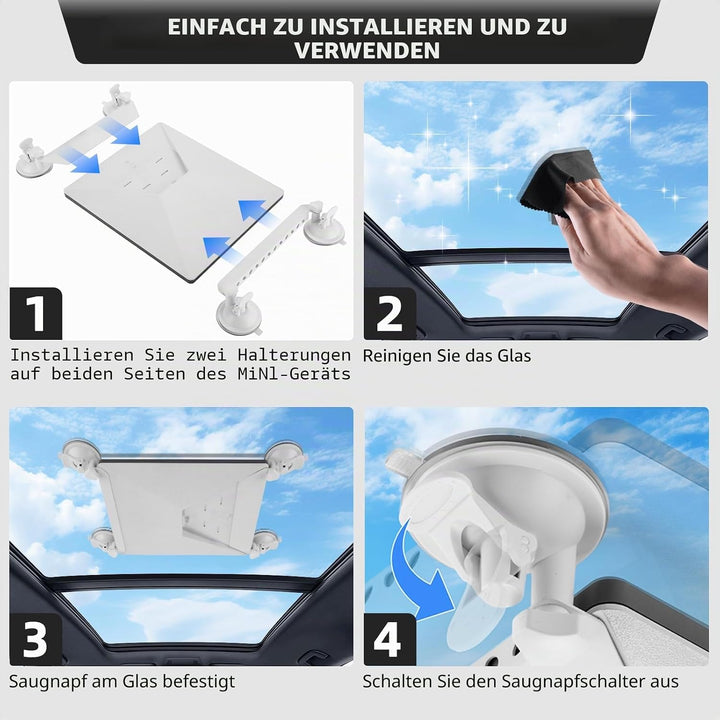 EINFACH ZU INSTALLIEREN UND ZU VERWENDEN

1

Installieren Sie zwei Halterungen auf beiden Seiten des MiNl-Geräts

2

Reinigen Sie das Glas

3

Saugnapf am Glas befestigt

4

Schalten Sie den Saugnapfschalter aus