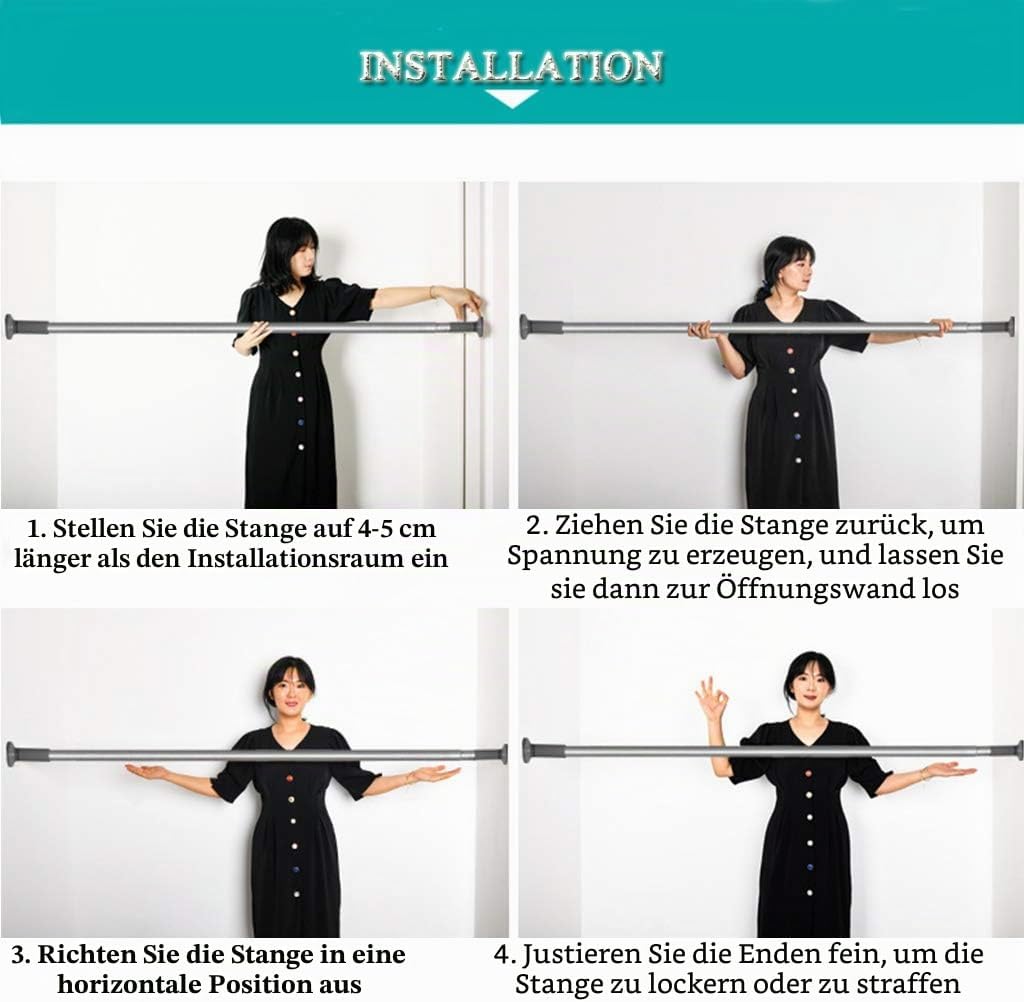 INSTALLATION

1. Stellen Sie die Stange auf 4-5 cm länger als den Installationsraum ein

2. Ziehen Sie die Stange zurück, um Spannung zu erzeugen, und lassen Sie sie dann zur Öffnungswand los

3. Richten Sie die Stange in eine horizontale Position aus

4. Justieren Sie die Enden fein, um die Stange zu lockern oder zu straffen