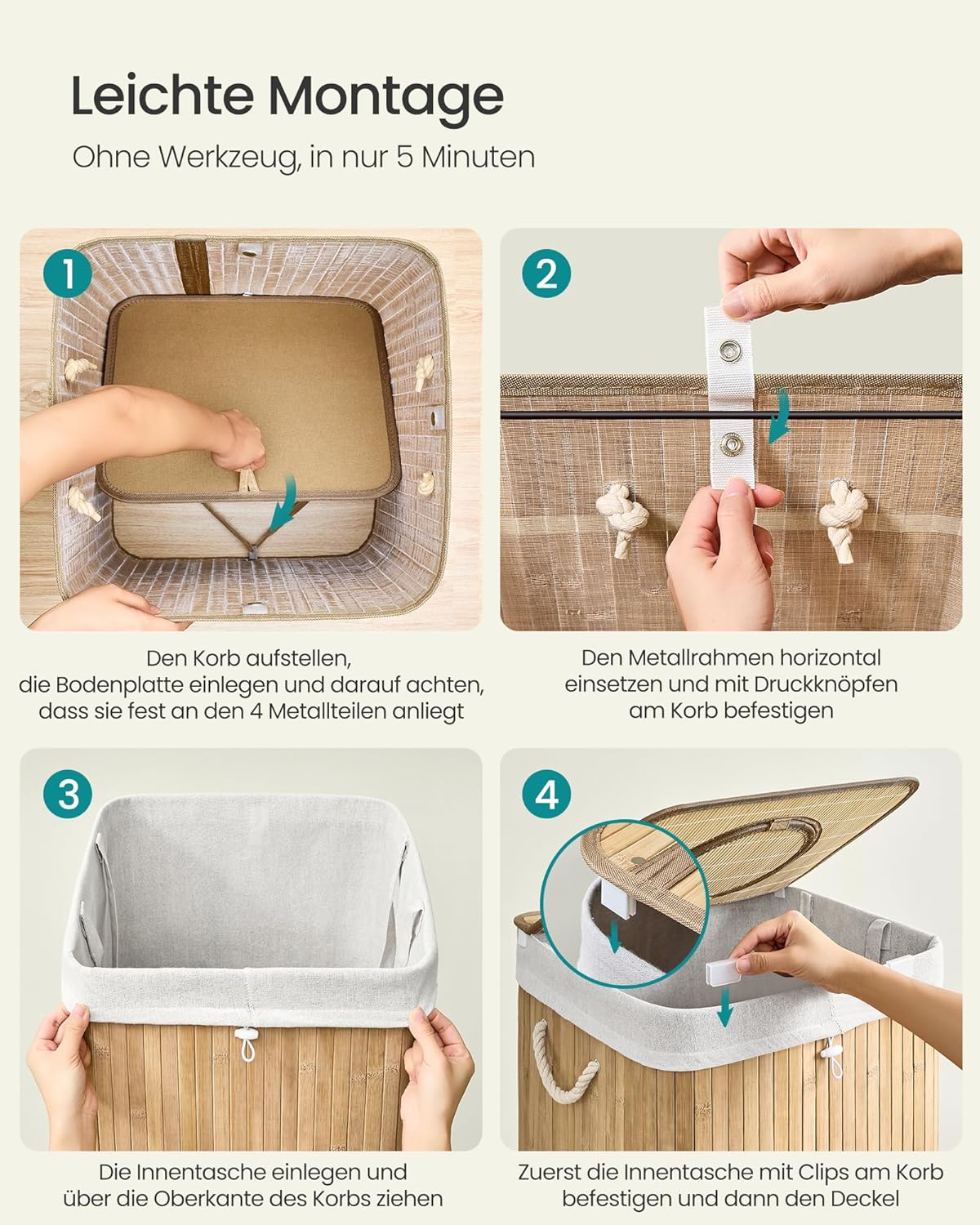 Leichte Montage

Ohne Werkzeug, in nur 5 Minuten

1

Den Korb aufstellen, die Bodenplatte einlegen und darauf achten, dass sie fest an den 4 Metallteilen anliegt

2

Den Metallrahmen horizontal einsetzen und mit Druckknöpfen am Korb befestigen

3

Die Innentasche einlegen und über die Oberkante des Korbs ziehen

4

Zuerst die Innentasche mit Clips am Korb befestigen und dann den Deckel