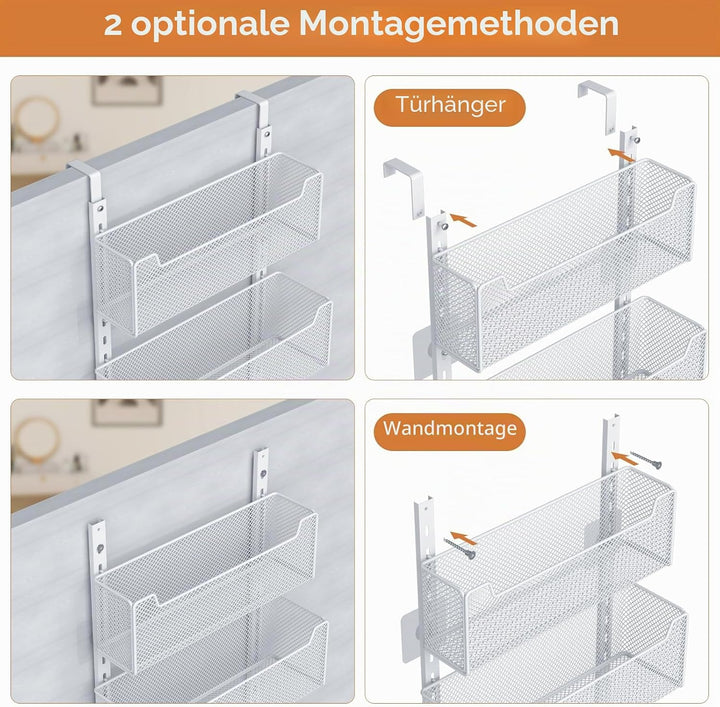 2 optionale Montagemethoden

Türhänger

Wandmontage