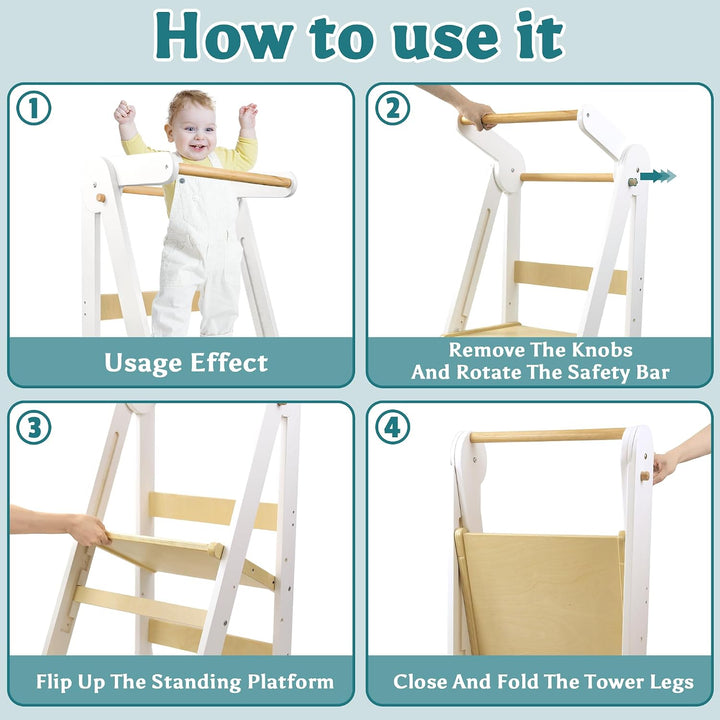 How to use it

1

Usage Effect

2

Remove The Knobs And Rotate The Safety Bar

3

Flip Up The Standing Platform

4

Close And Fold The Tower Legs