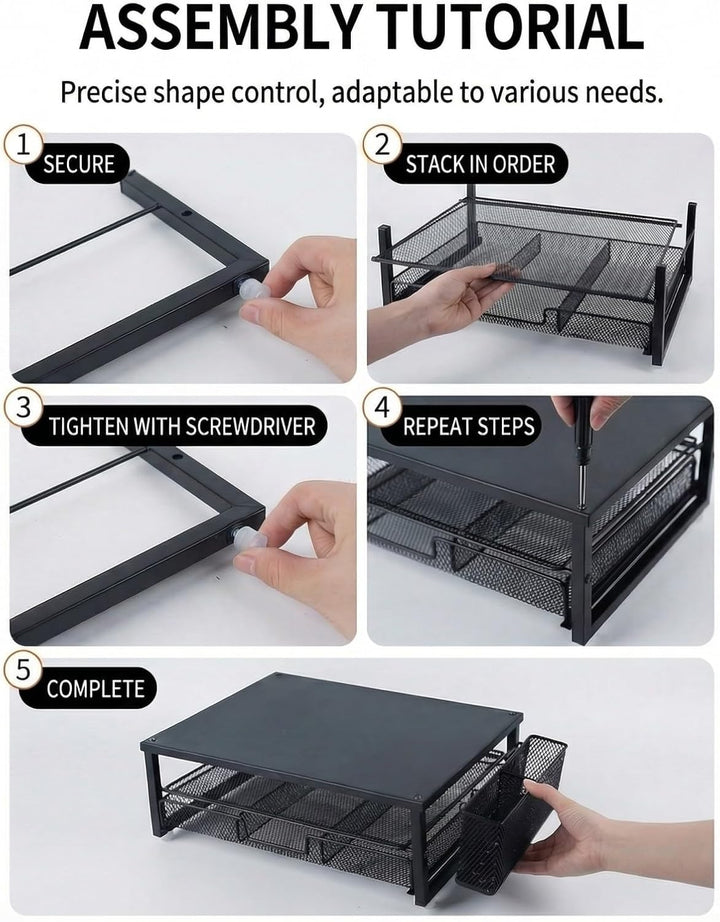 ASSEMBLY TUTORIAL

Precise shape control, adaptable to various needs.

1 SECURE

2 STACK IN ORDER

3 TIGHTEN WITH SCREWDRIVER

4 REPEAT STEPS

5 COMPLETE