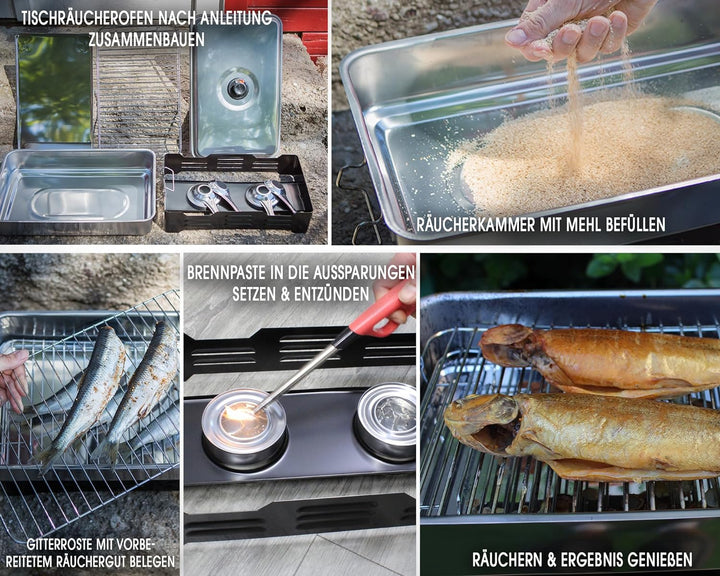 TISCHRÄUCHEROFEN NACH ANLEITUNG ZUSAMMENBAUEN

RÄUCHERKAMMER MIT MEHL BEFÜLLEN

GITTERROSTE MIT VORBEREITETEM RÄUCHERGUT BELEGEN

BRENNPASTE IN DIE AUSSPARUNGEN SETZEN & ENTZÜNDEN

RÄUCHERN & ERGEBNIS GENIEßEN