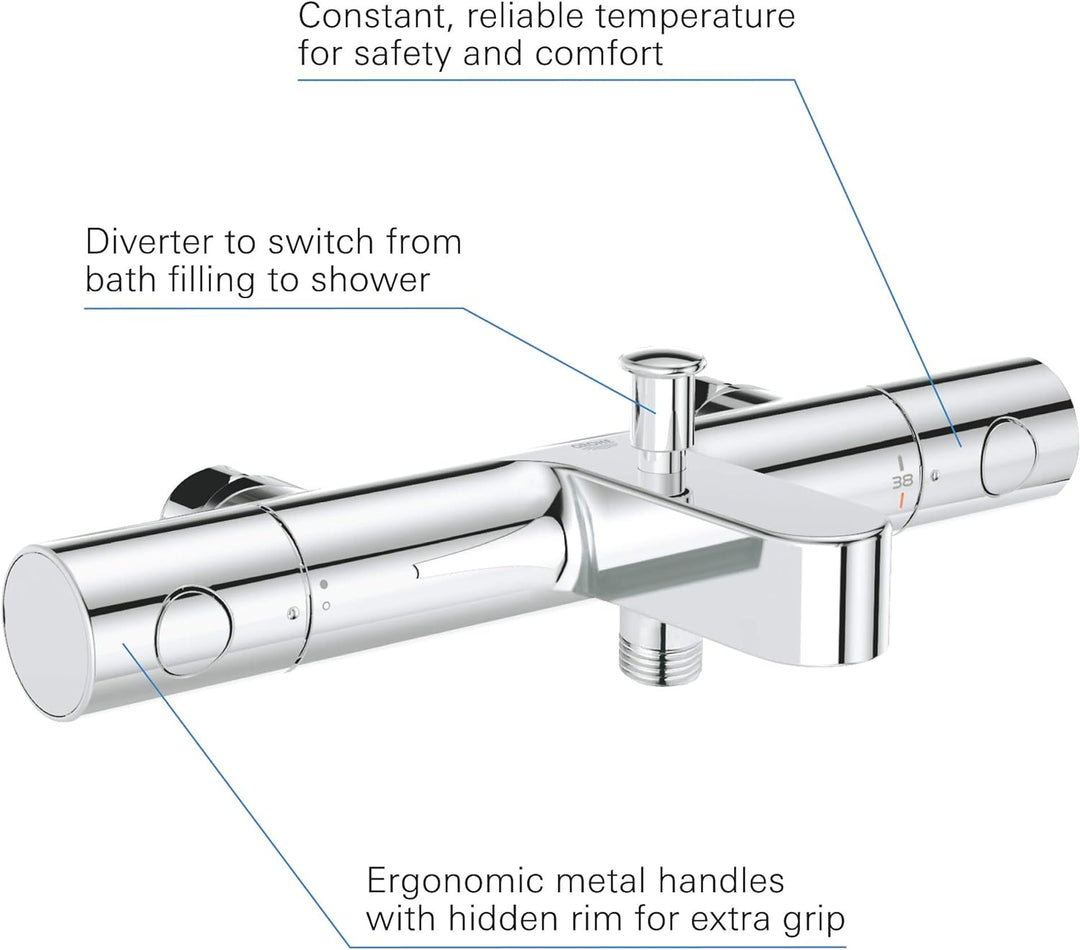 Constant, reliable temperature for safety and comfort

Diverter to switch from bath filling to shower

GROHE

38

Ergonomic metal handles with hidden rim for extra grip