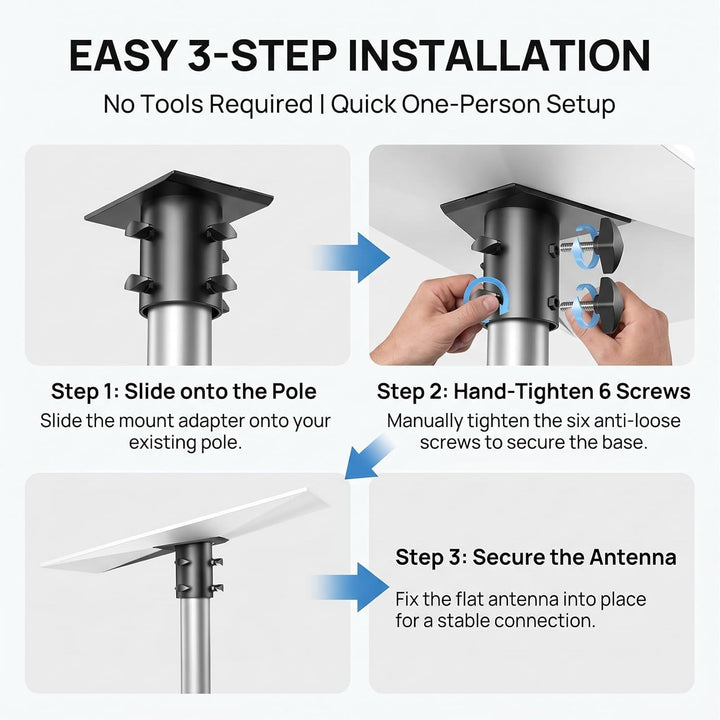 EASY 3-STEP INSTALLATION

No Tools Required | Quick One-Person Setup

Step 1: Slide onto the Pole

Slide the mount adapter onto your existing pole.

Step 2: Hand-Tighten 6 Screws

Manually tighten the six anti-loose screws to secure the base.

Step 3: Secure the Antenna

Fix the flat antenna into place for a stable connection.