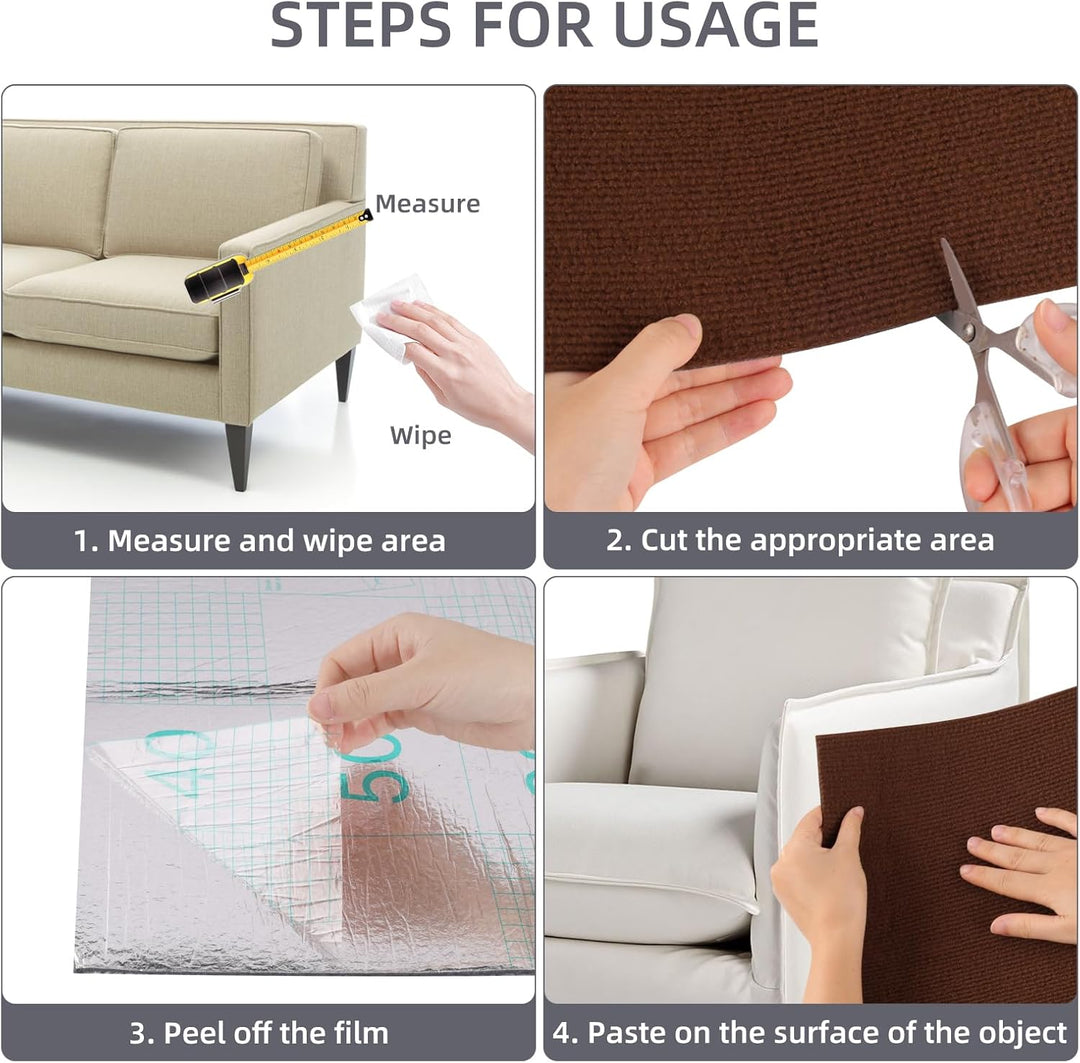 STEPS FOR USAGE

Measure

Wipe

1. Measure and wipe area

2. Cut the appropriate area

40

50

3. Peel off the film

4. Paste on the surface of the object