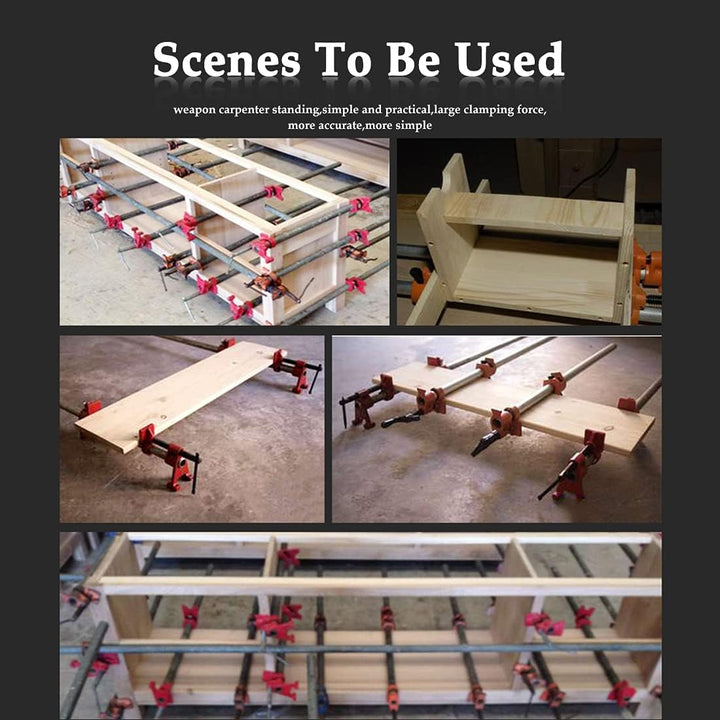 Scenes To Be Used

weapon carpenter standing,simple and practical,large clamping force, more accurate,more simple