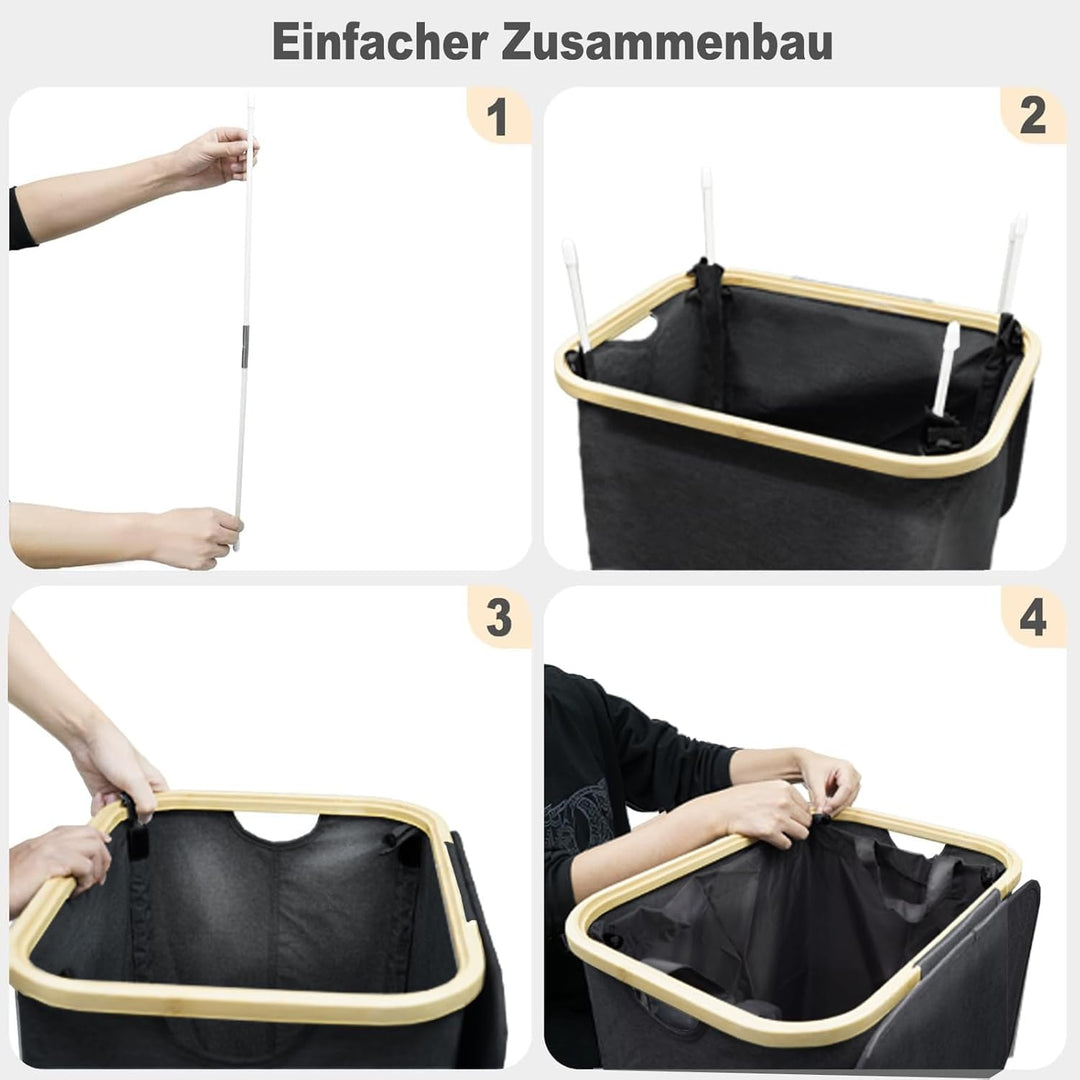 Einfacher Zusammenbau

1

2

3

4