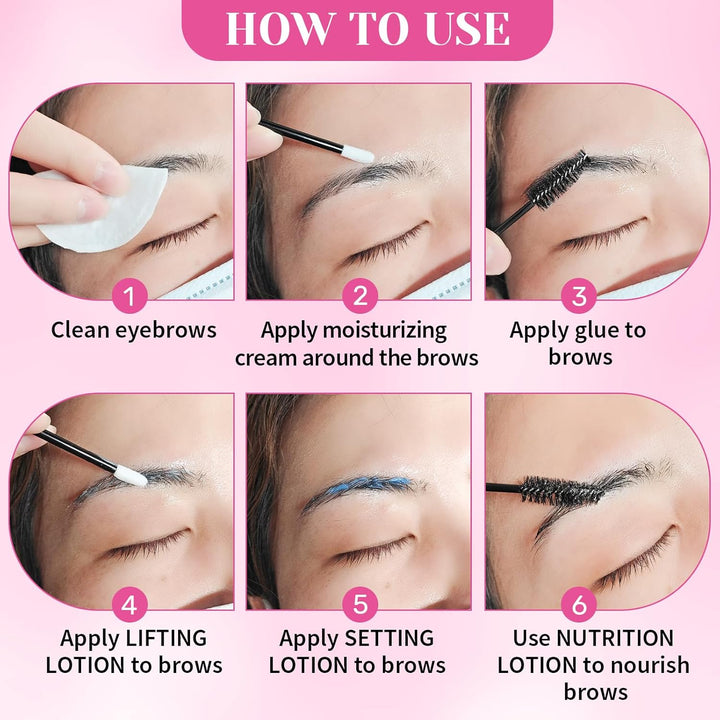 HOW TO USE

1
Clean eyebrows

2
Apply moisturizing cream around the brows

3
Apply glue to brows

4
Apply LIFTING LOTION to brows

5
Apply SETTING LOTION to brows

6
Use NUTRITION LOTION to nourish brows