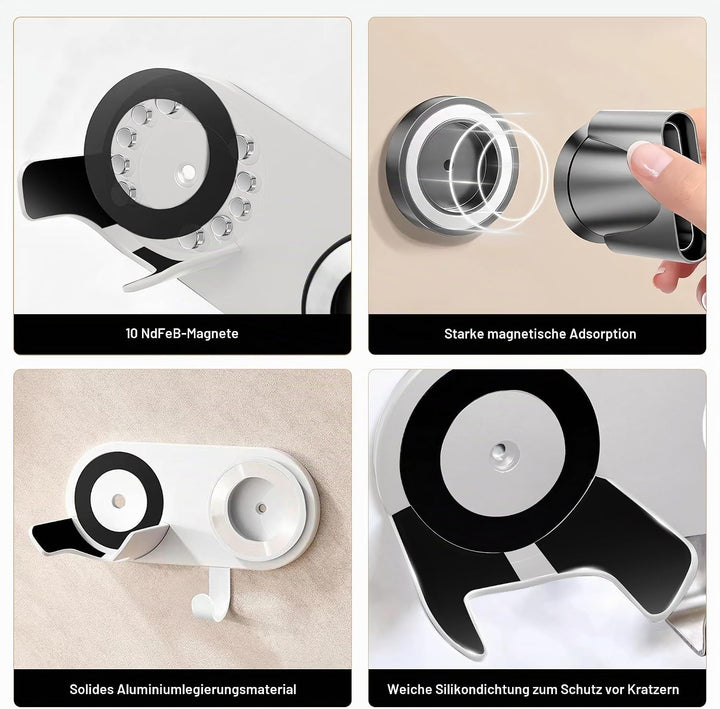 10 NdFeB-Magnete

Starke magnetische Adsorption

Solides Aluminiumlegierungsmaterial

Weiche Silikondichtung zum Schutz vor Kratzern