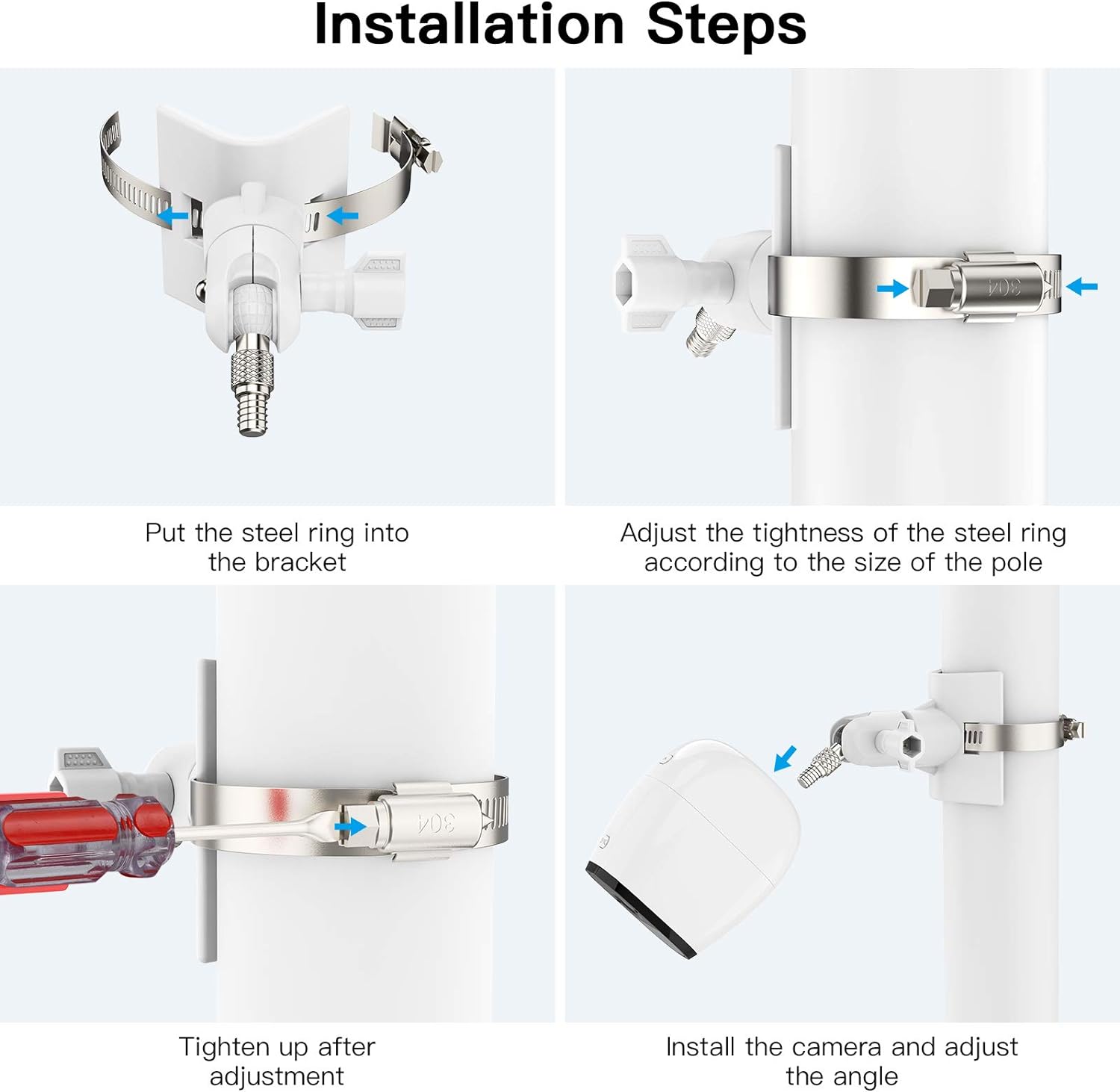 Installation Steps

304

Put the steel ring into the bracket

Adjust the tightness of the steel ring according to the size of the pole

304

Tighten up after adjustment

Install the camera and adjust the angle