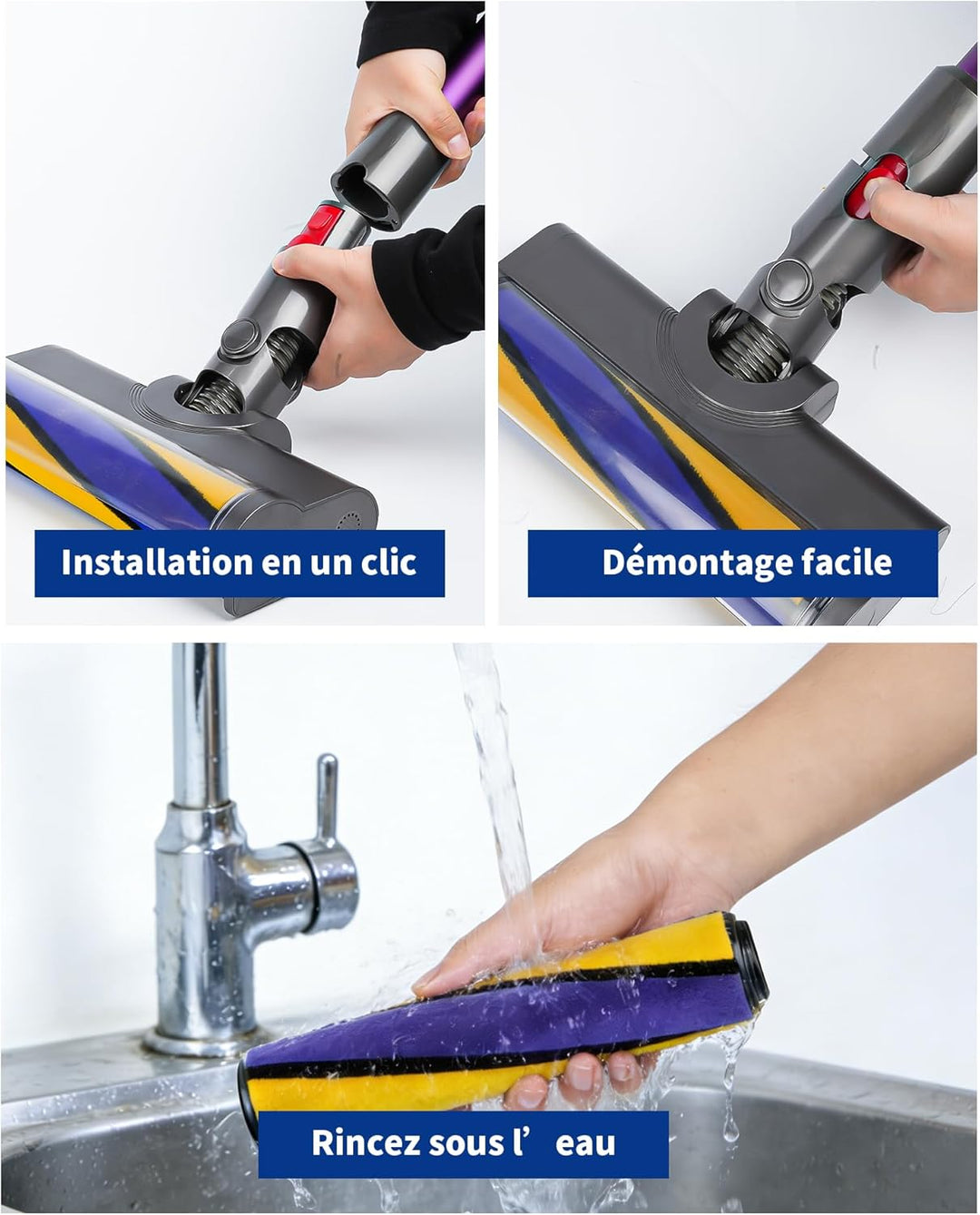 Installation en un clic

Démontage facile

Rincez sous l’ eau