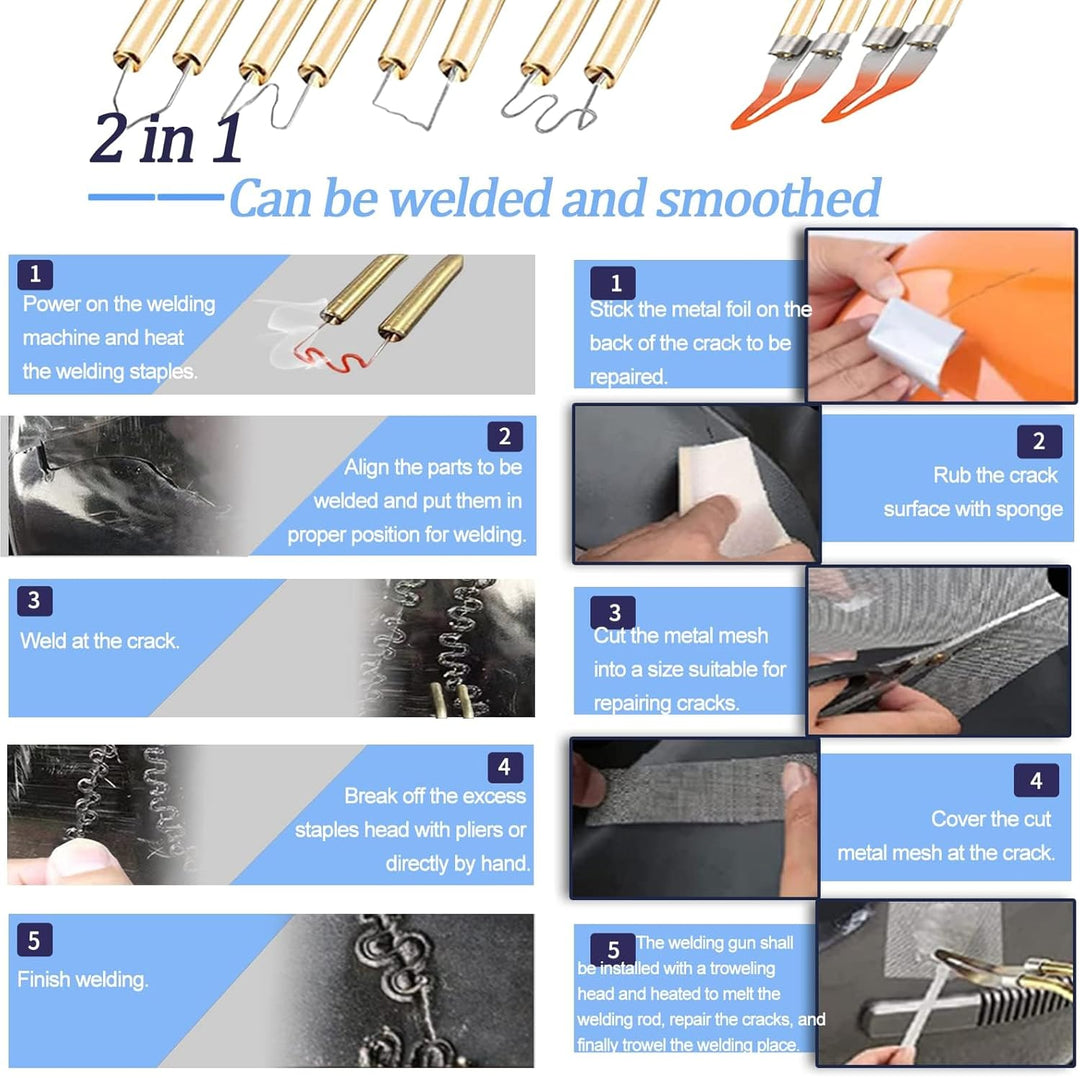 2 in 1

Can be welded and smoothed

1
Power on the welding machine and heat the welding staples.

2
Align the parts to be welded and put them in proper position for welding.

3
Weld at the crack.

4
Break off the excess staples head with pliers or directly by hand.

5
Finish welding.

1
Stick the metal foil on the back of the crack to be repaired.

2
Rub the crack surface with sponge

3
Cut the metal mesh into a size suitable for repairing cracks.

4
Cover the cut metal mesh at the crack.

5 The welding gun shall be installed with a troweling head and heated to melt the welding rod, repair the cracks, and finally trowel the welding place.