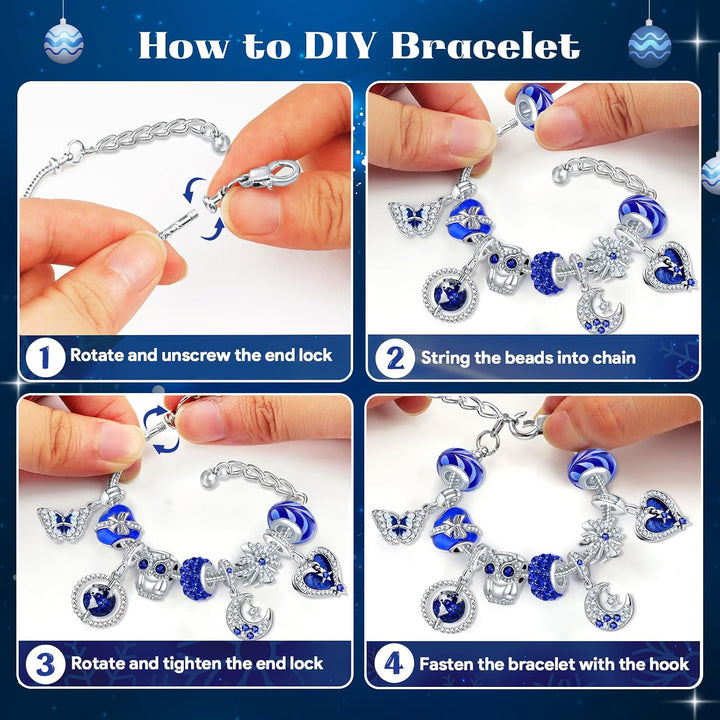 How to DIY Bracelet

1 Rotate and unscrew the end lock

2 String the beads into chain

3 Rotate and tighten the end lock

4 Fasten the bracelet with the hook