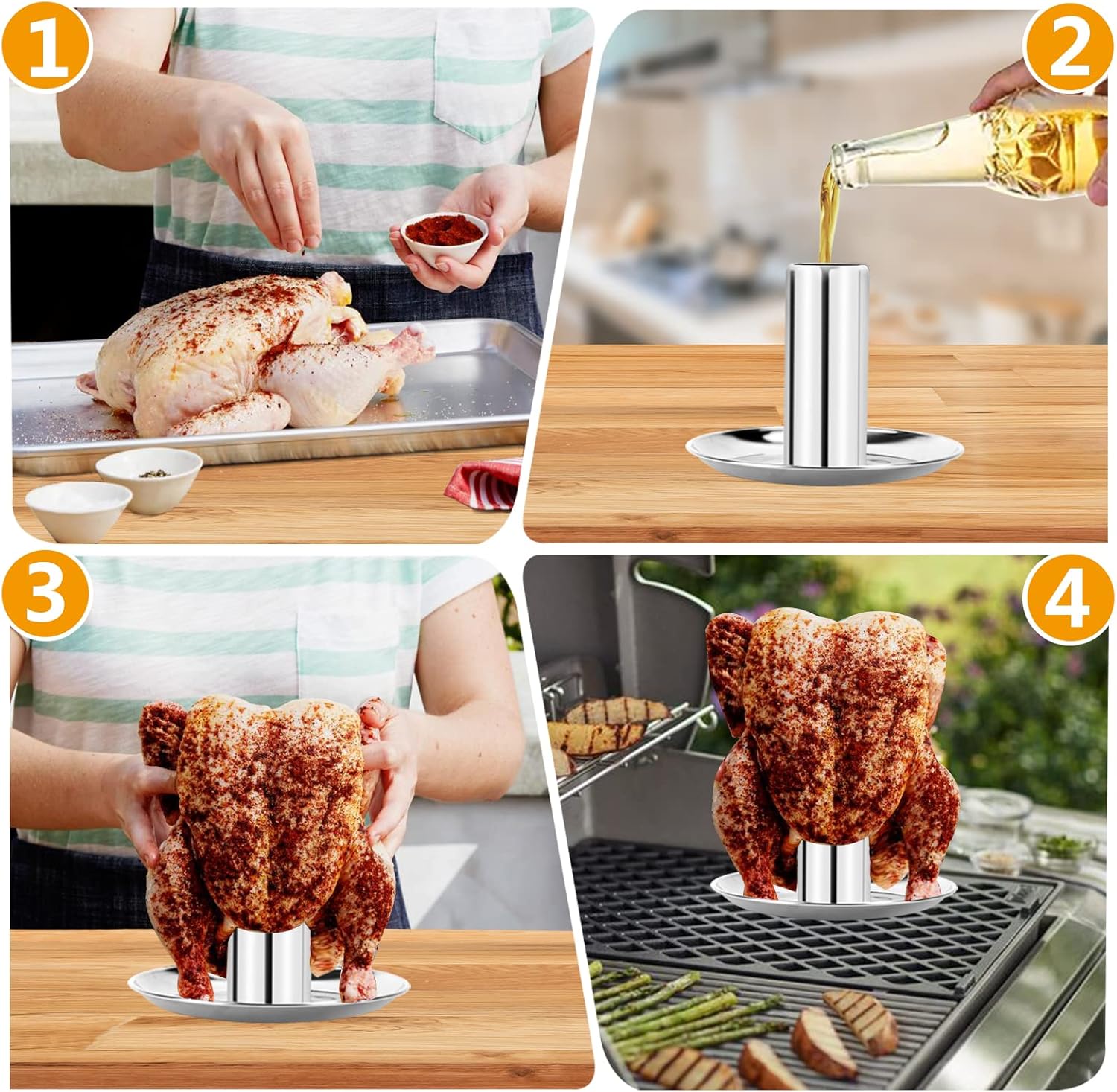 1

2

3

4