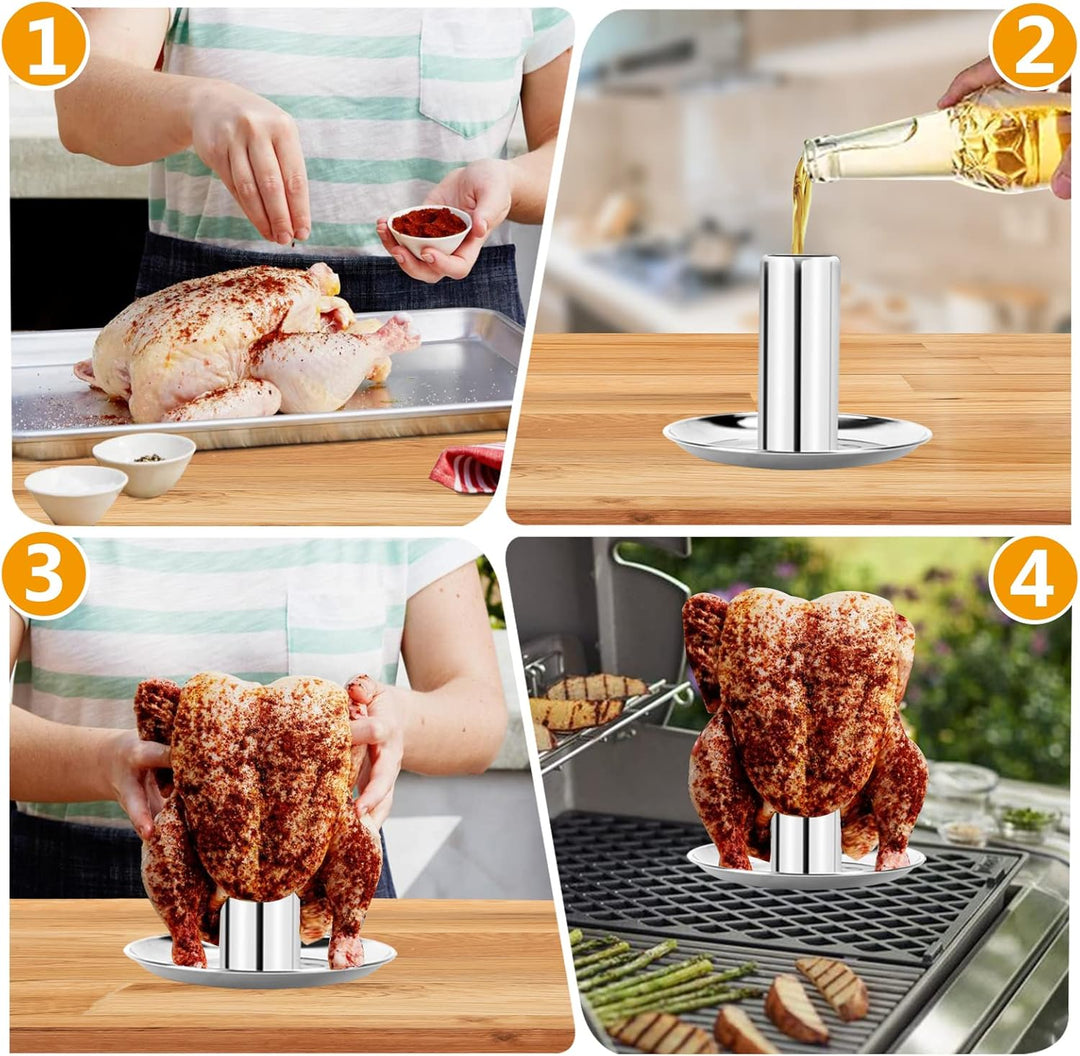 1
2
3
4