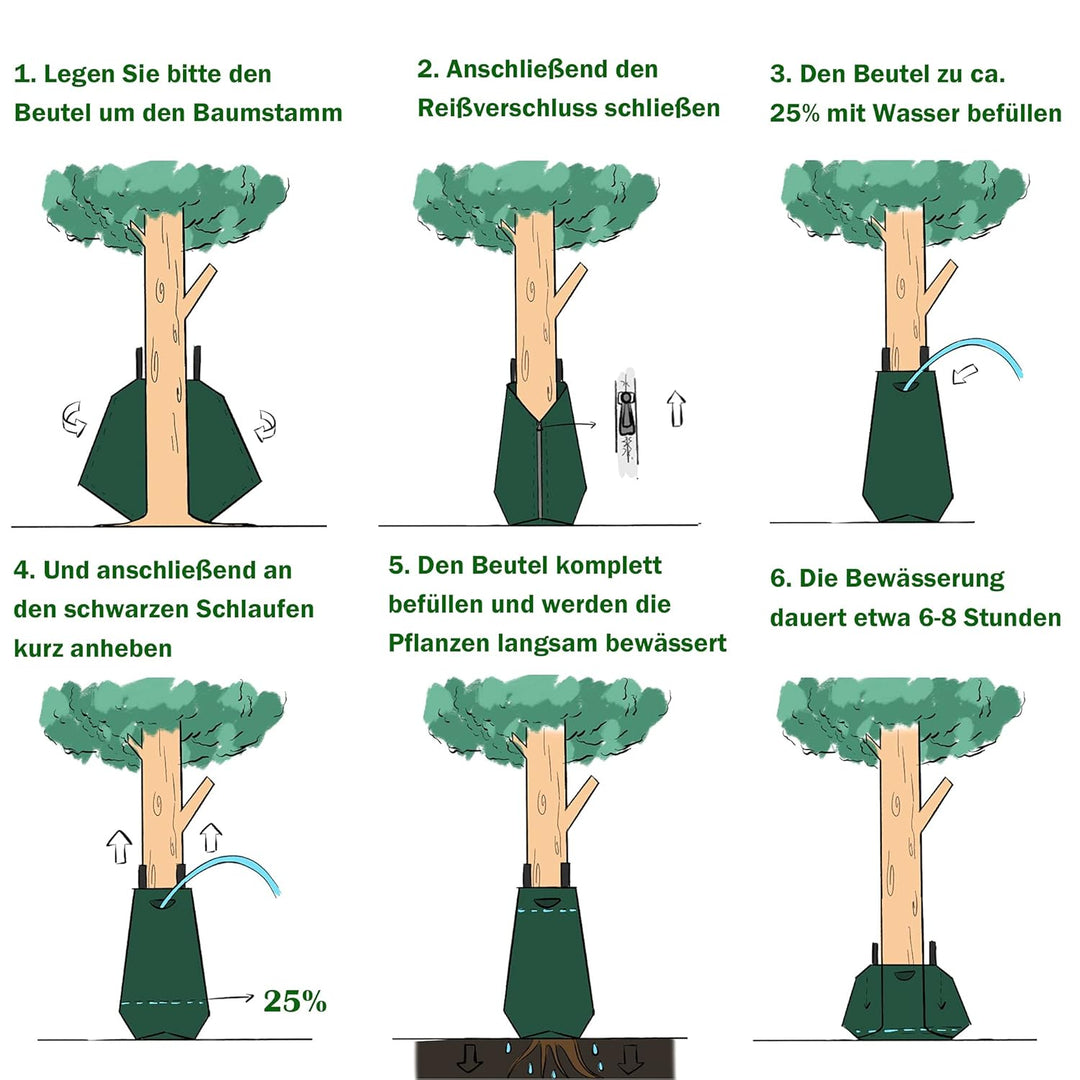 1. Legen Sie bitte den Beutel um den Baumstamm

2. Anschließend den Reißverschluss schließen

3. Den Beutel zu ca. 25% mit Wasser befüllen

4. Und anschließend an den schwarzen Schlaufen kurz anheben

25%

5. Den Beutel komplett befüllen und werden die Pflanzen langsam bewässert

6. Die Bewässerung dauert etwa 6-8 Stunden