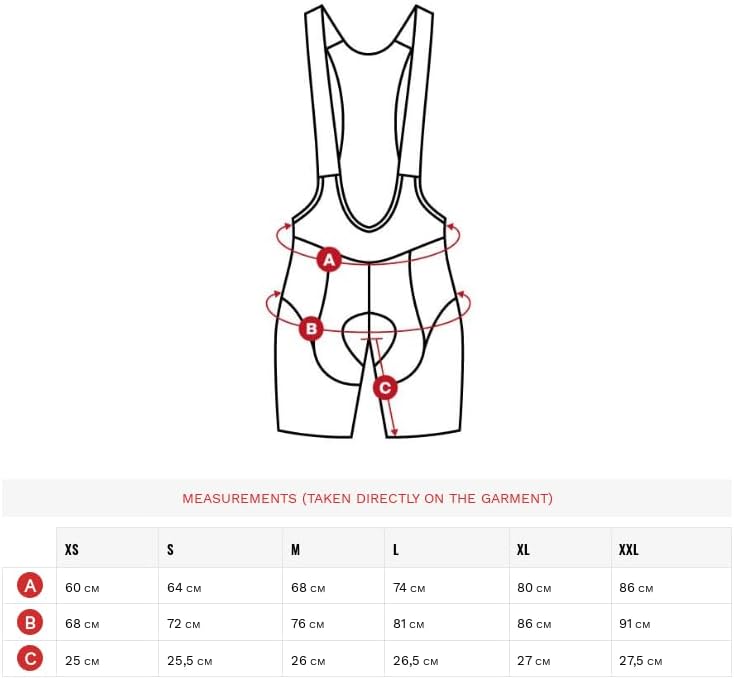 A

B

C

MEASUREMENTS (TAKEN DIRECTLY ON THE GARMENT)

| | XS | S | M | L | XL | XXL |
|---|---|---|---|---|---|---|
| A | 60 CM | 64 CM | 68 CM | 74 CM | 80 CM | 86 CM |
| B | 68 CM | 72 CM | 76 CM | 81 CM | 86 CM | 91 CM |
| C | 25 CM | 25,5 CM | 26 CM | 26,5 CM | 27 CM | 27,5 CM |