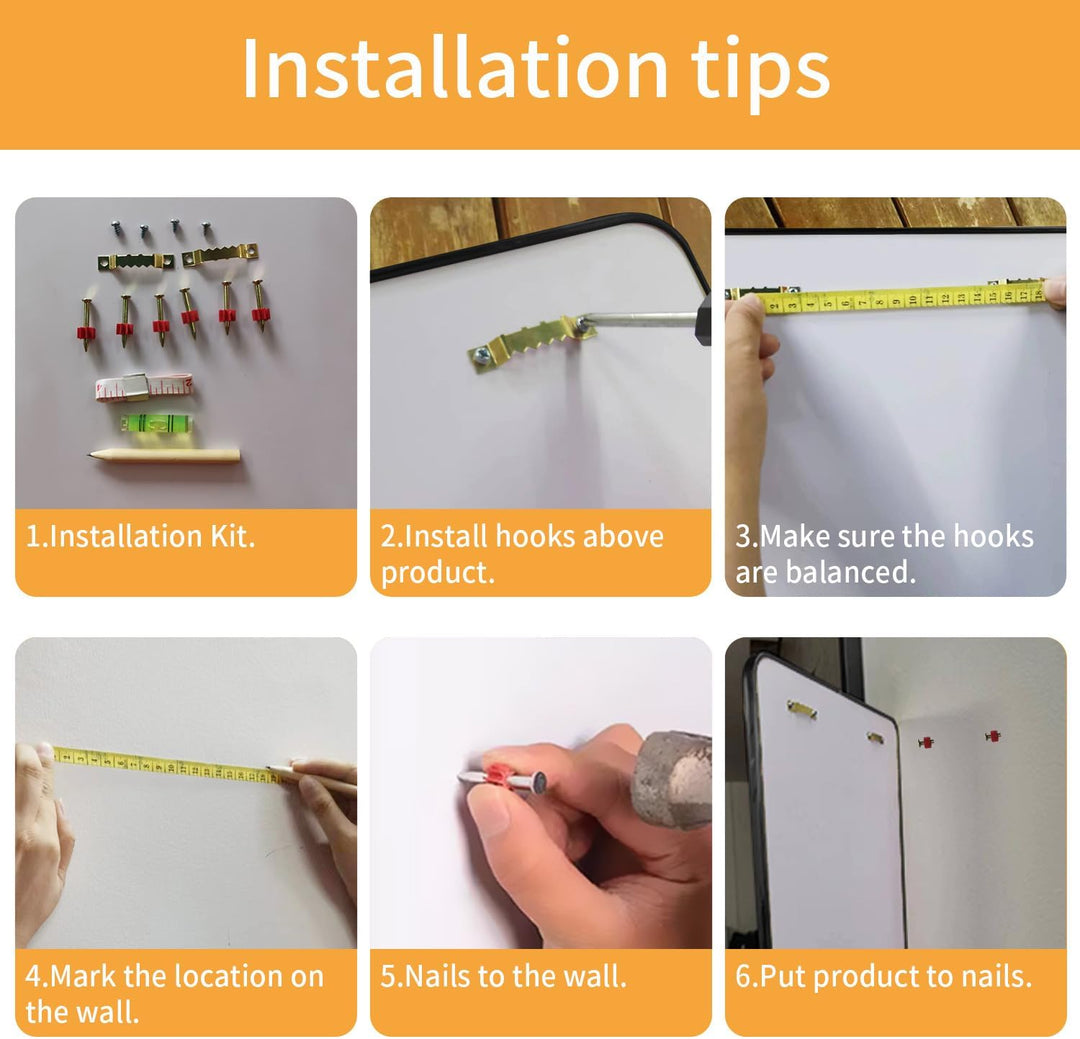 Installation tips

1.Installation Kit.

2.Install hooks above product.

3.Make sure the hooks are balanced.

4.Mark the location on the wall.

5.Nails to the wall.

6.Put product to nails.