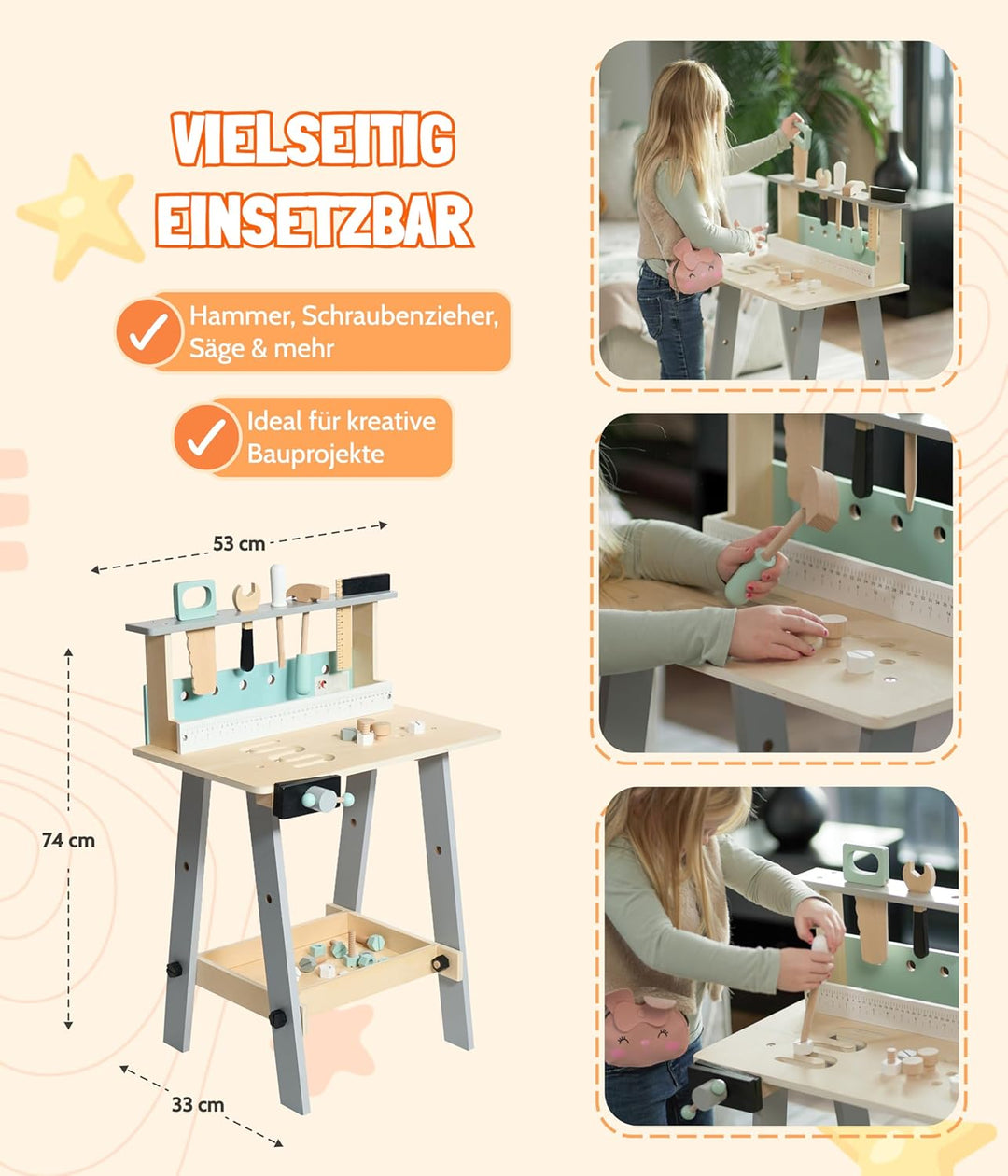 VIELSEITIG EINSETZBAR

Hammer, Schraubenzieher, Säge & mehr

Ideal für kreative Bauprojekte

53 cm

74 cm

33 cm