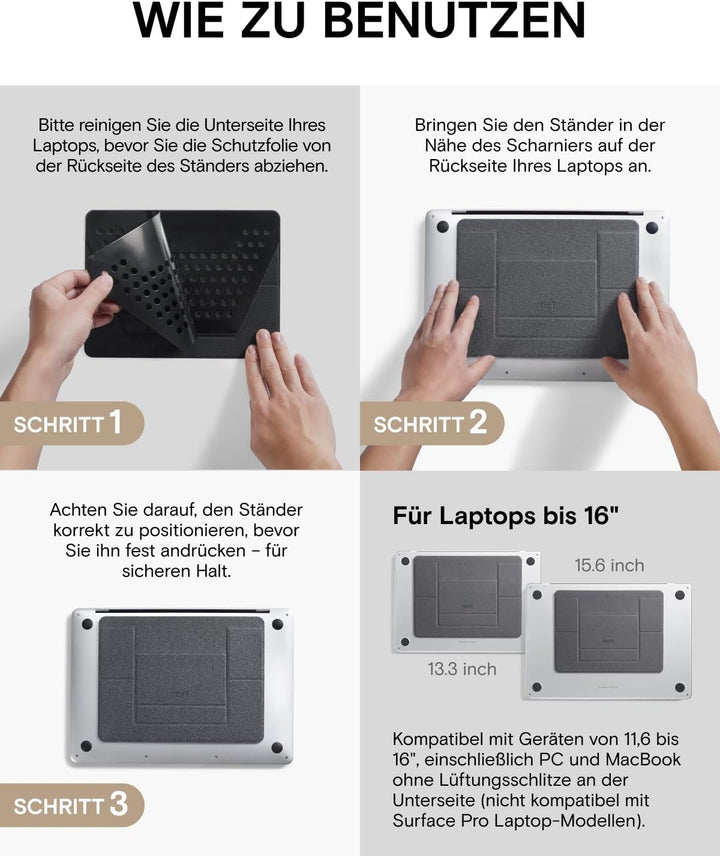 WIE ZU BENUTZEN

Bitte reinigen Sie die Unterseite Ihres Laptops, bevor Sie die Schutzfolie von der Rückseite des Ständers abziehen.

SCHRITT 1

Bringen Sie den Ständer in der Nähe des Scharniers auf der Rückseite Ihres Laptops an.

SCHRITT 2

Achten Sie darauf, den Ständer korrekt zu positionieren, bevor Sie ihn fest andrücken – für sicheren Halt.

SCHRITT 3

Für Laptops bis 16"

15.6 inch

13.3 inch

Kompatibel mit Geräten von 11,6 bis 16", einschließlich PC und MacBook ohne Lüftungsschlitze an der Unterseite (nicht kompatibel mit Surface Pro Laptop-Modellen).