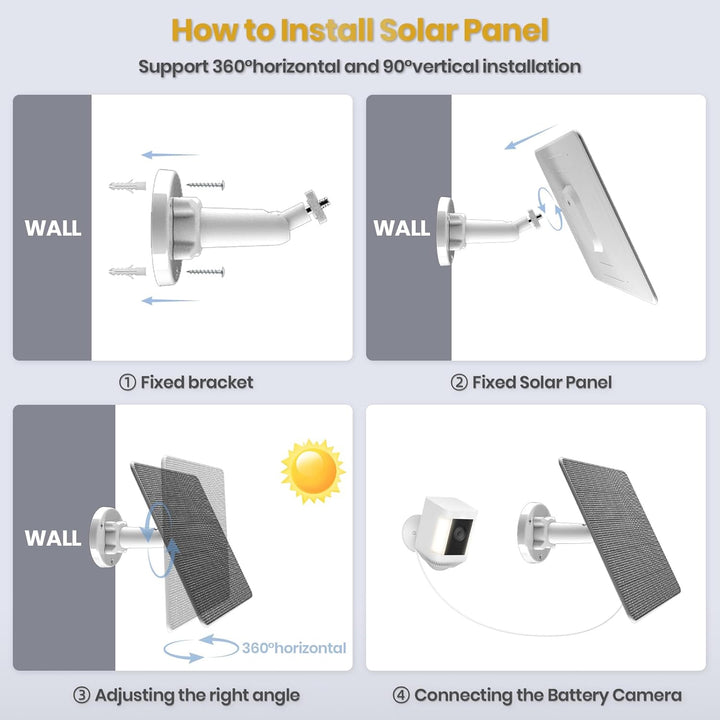 How to Install Solar Panel

Support 360°horizontal and 90°vertical installation

WALL

① Fixed bracket

WALL

② Fixed Solar Panel

WALL

360°horizontal

③ Adjusting the right angle

④ Connecting the Battery Camera