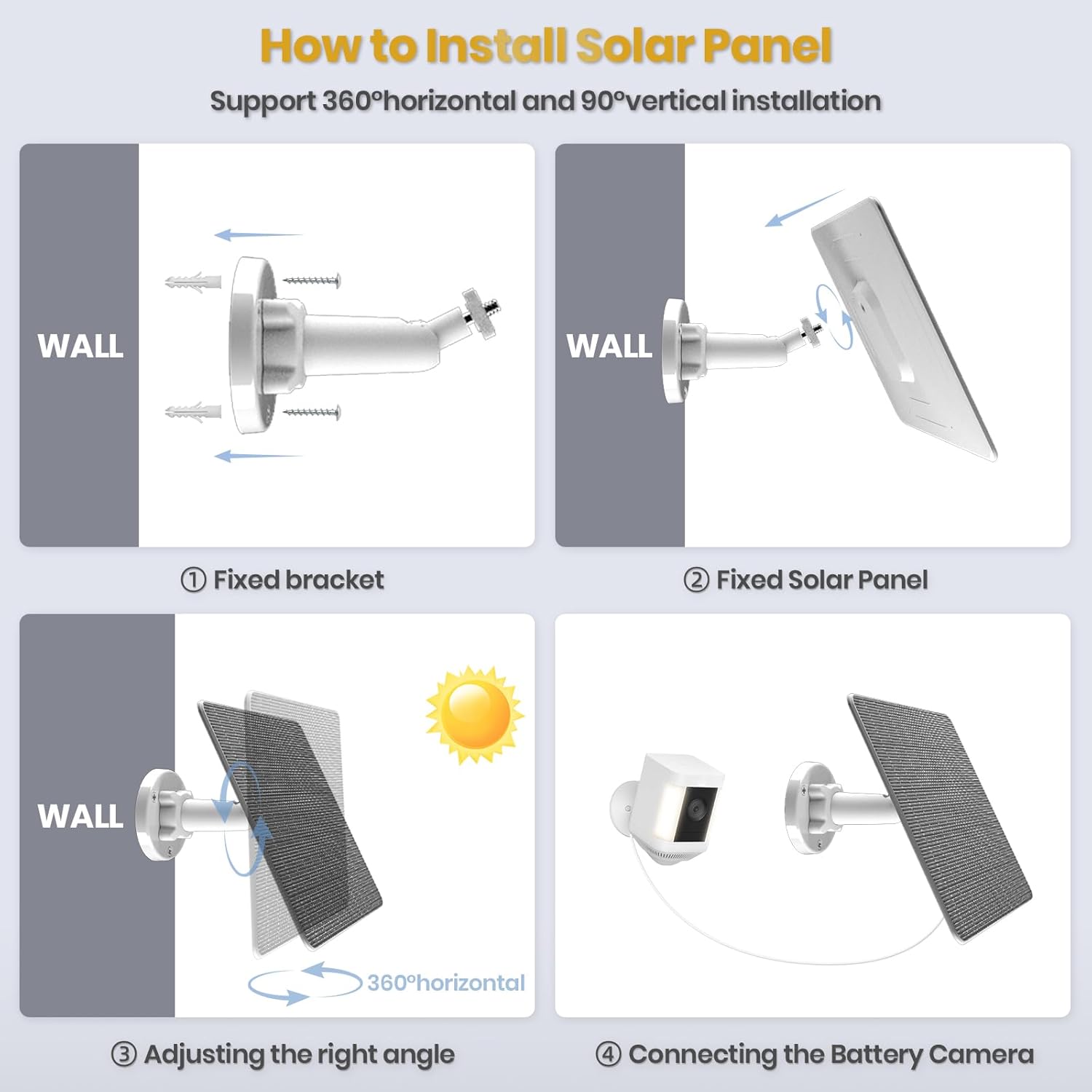 How to Install Solar Panel

Support 360°horizontal and 90°vertical installation

WALL

① Fixed bracket

WALL

② Fixed Solar Panel

WALL

360°horizontal

③ Adjusting the right angle

④ Connecting the Battery Camera