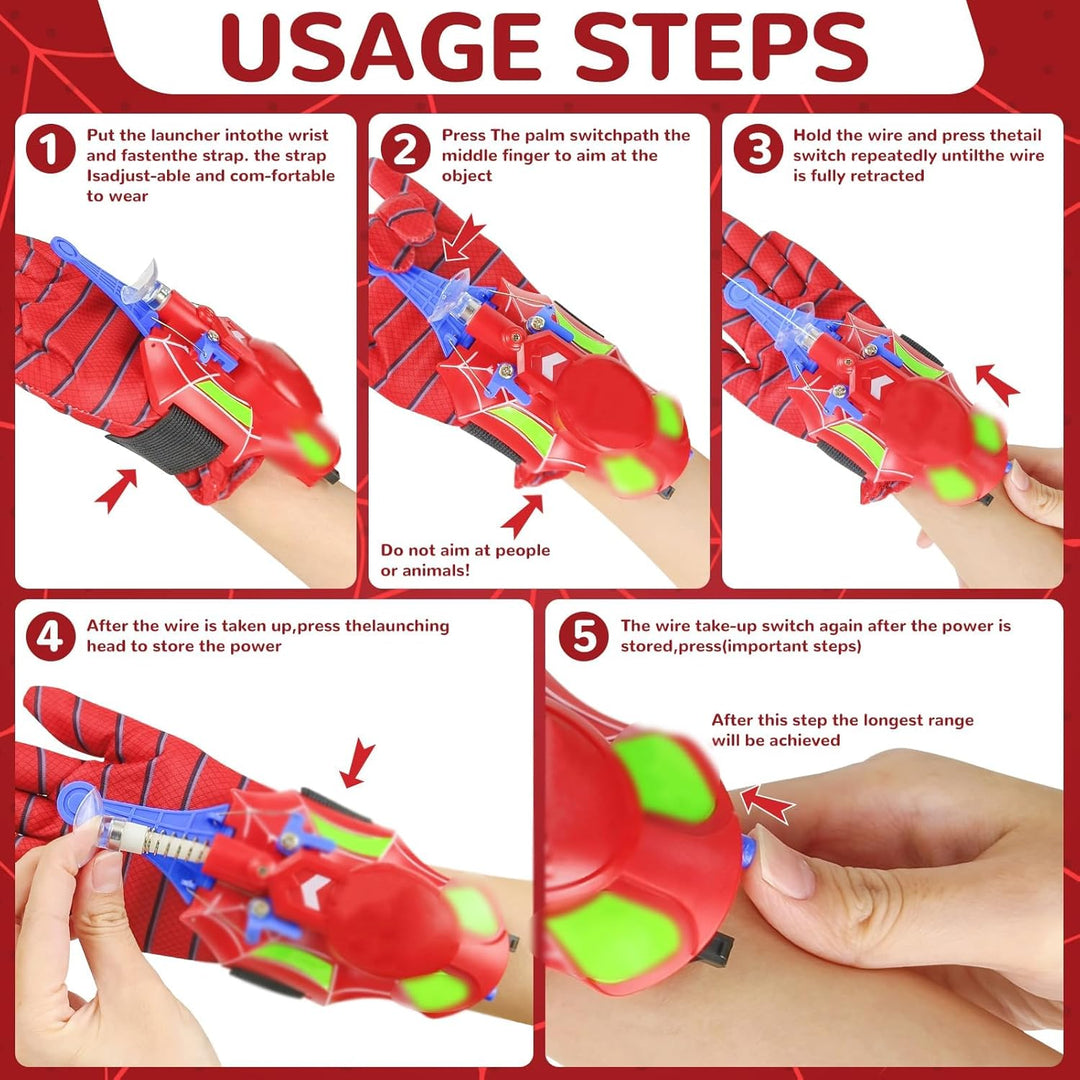 USAGE STEPS

1 Put the launcher intothe wrist and fastenthe strap. the strap Isadjust-able and com-fortable to wear

2 Press The palm switchpath the middle finger to aim at the object

Do not aim at people or animals!

3 Hold the wire and press thetail switch repeatedly untilthe wire is fully retracted

4 After the wire is taken up,press thelaunching head to store the power

5 The wire take-up switch again after the power is stored,press(important steps)

After this step the longest range will be achieved