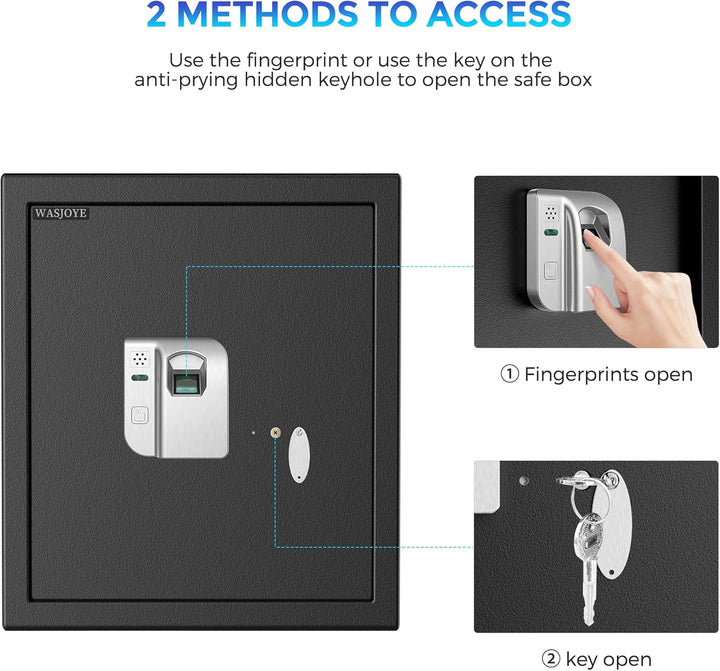 2 METHODS TO ACCESS

Use the fingerprint or use the key on the anti-prying hidden keyhole to open the safe box

WASJOYE

① Fingerprints open

② key open