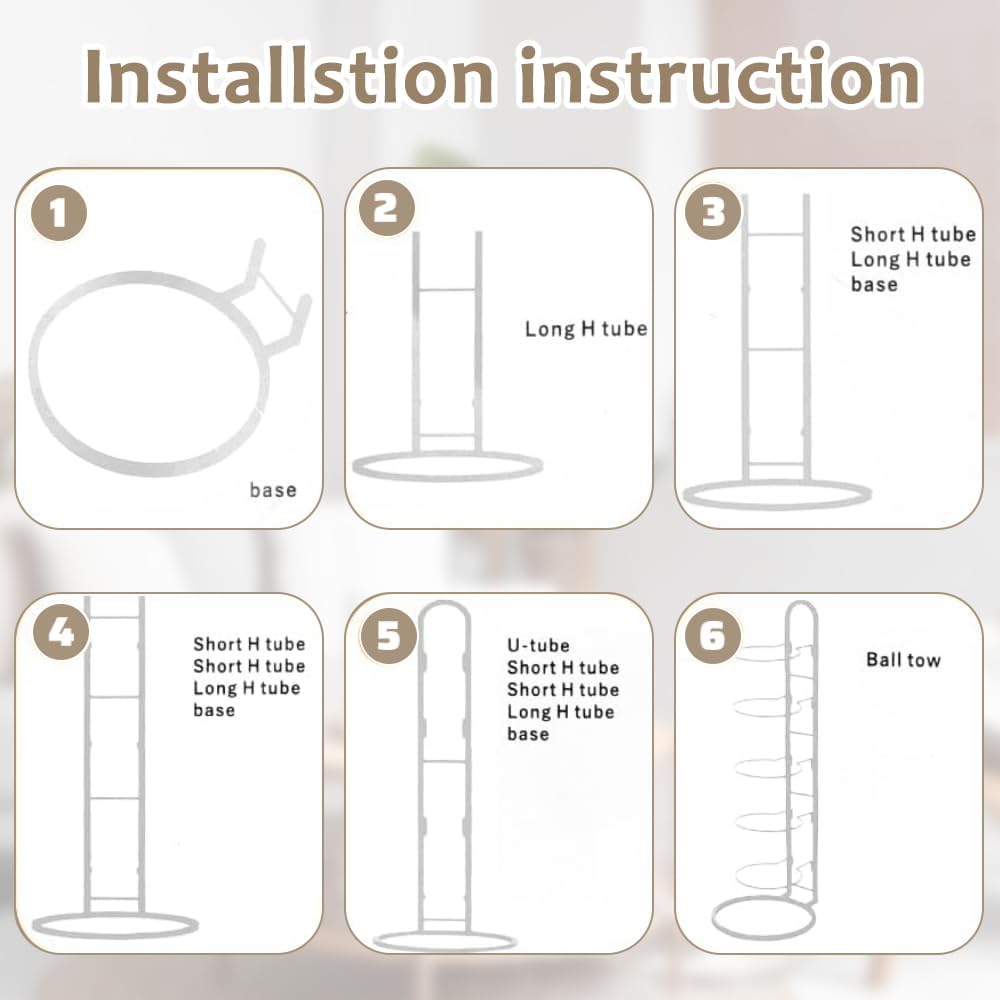 Installstion instruction

1

base

2

Long H tube

3

Short H tube
Long H tube
base

4

Short H tube
Short H tube
Long H tube
base

5

U-tube
Short H tube
Short H tube
Long H tube
base

6

Ball tow