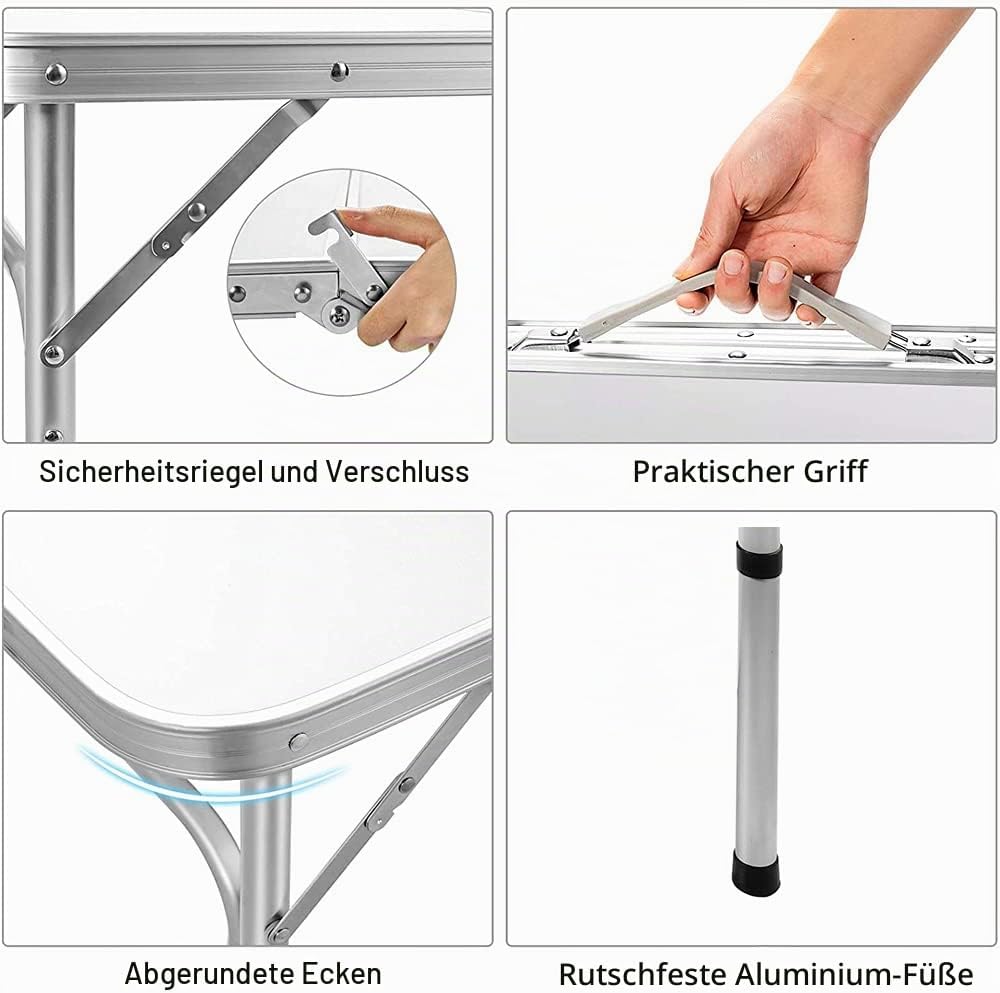 Sicherheitsriegel und Verschluss

Praktischer Griff

Abgerundete Ecken

Rutschfeste Aluminium-Füße