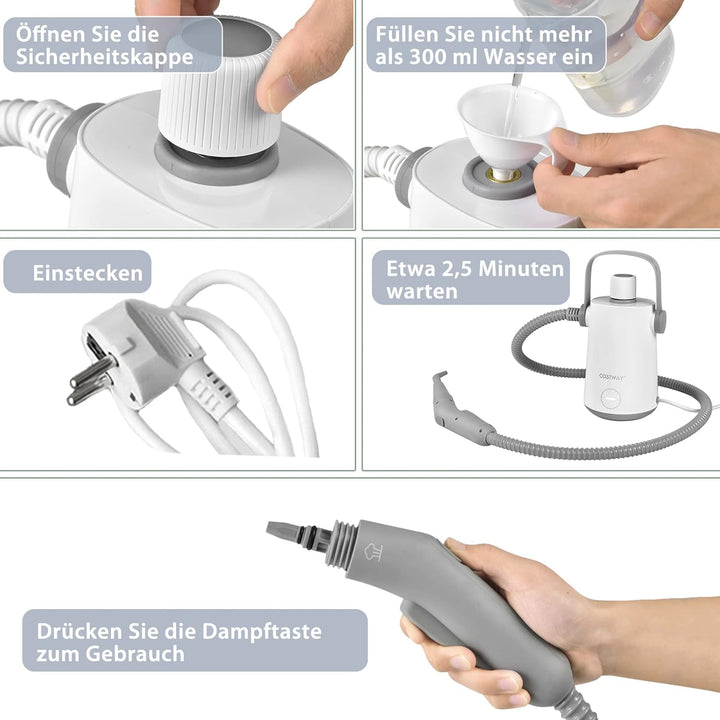 Öffnen Sie die Sicherheitskappe

Füllen Sie nicht mehr als 300 ml Wasser ein

Einstecken

Etwa 2,5 Minuten warten

COSTWAY

Drücken Sie die Dampftaste zum Gebrauch