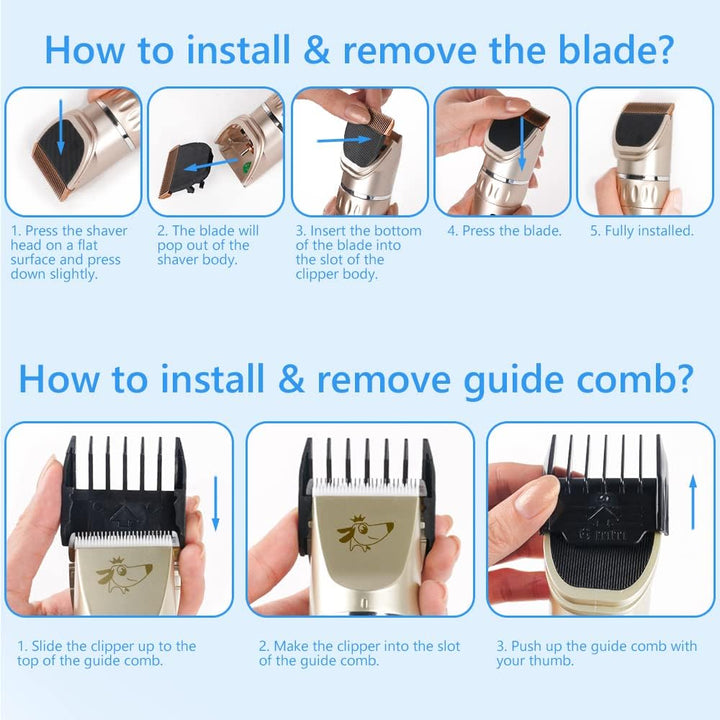 How to install & remove the blade?

1. Press the shaver head on a flat surface and press down slightly.

2. The blade will pop out of the shaver body.

3. Insert the bottom of the blade into the slot of the clipper body.

4. Press the blade.

5. Fully installed.

How to install & remove guide comb?

6 mm

1. Slide the clipper up to the top of the guide comb.

2. Make the clipper into the slot of the guide comb.

3. Push up the guide comb with your thumb.