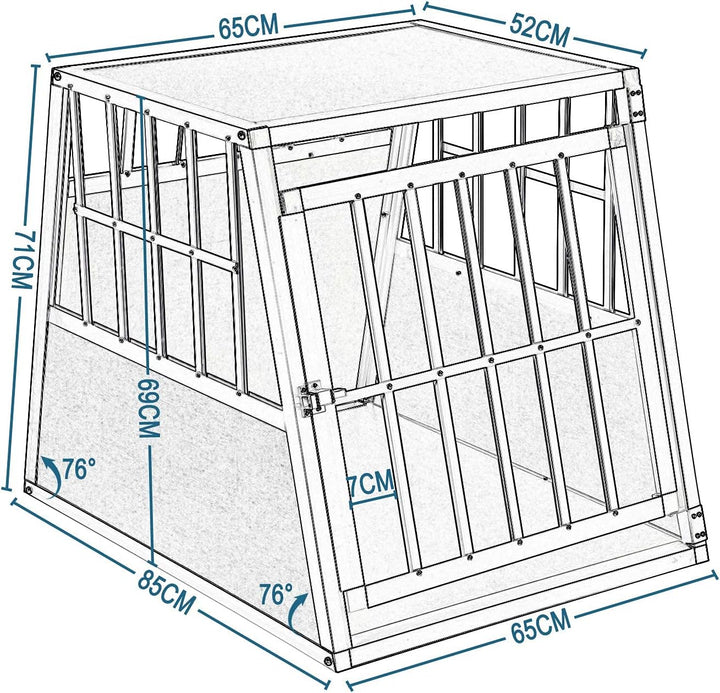 65CM
52CM
71CM
69CM
76°
7CM
85CM
76°
65CM