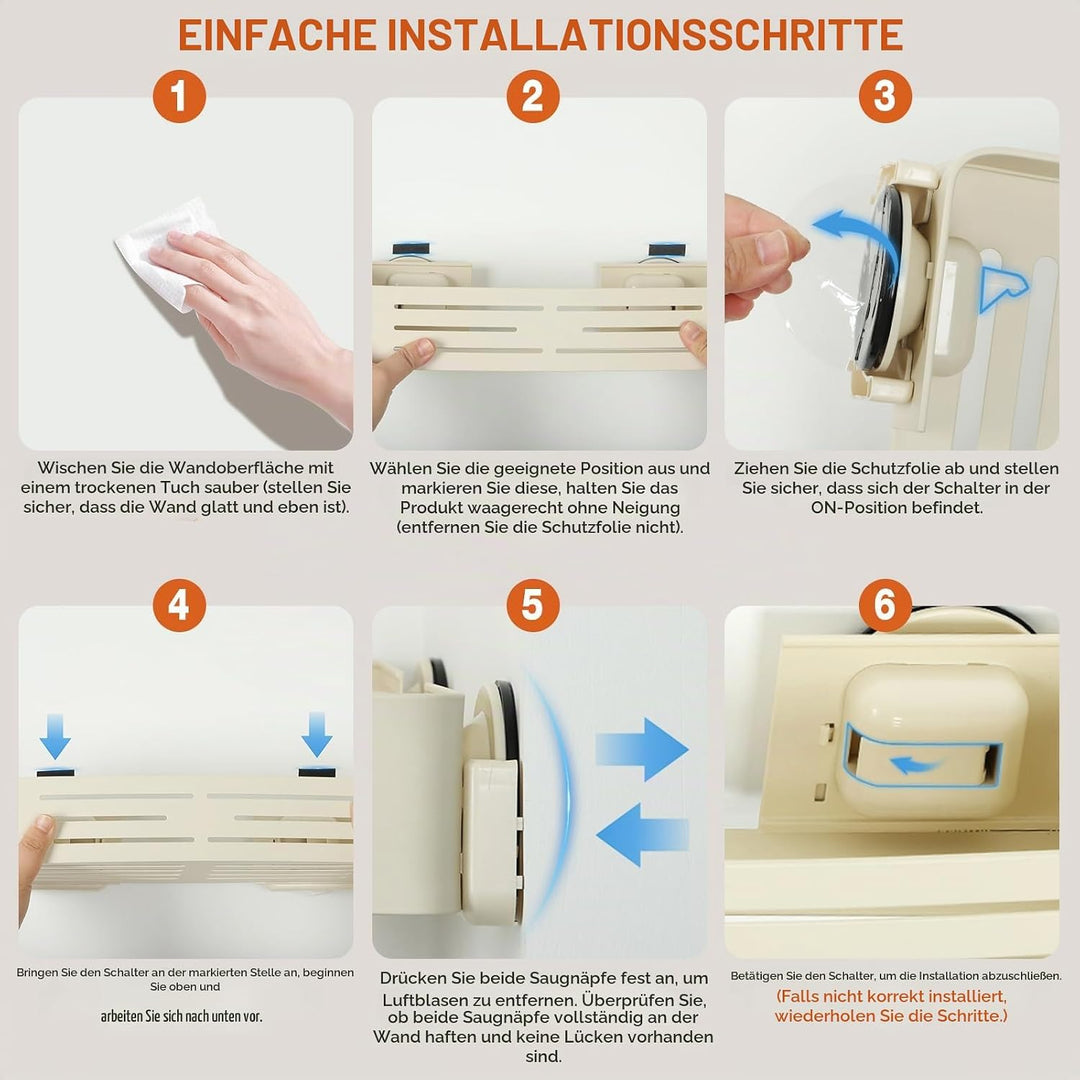 EINFACHE INSTALLATIONSSCHRITTE

1

Wischen Sie die Wandoberfläche mit einem trockenen Tuch sauber (stellen Sie sicher, dass die Wand glatt und eben ist).

2

Wählen Sie die geeignete Position aus und markieren Sie diese, halten Sie das Produkt waagerecht ohne Neigung (entfernen Sie die Schutzfolie nicht).

3

Ziehen Sie die Schutzfolie ab und stellen Sie sicher, dass sich der Schalter in der ON-Position befindet.

4

Bringen Sie den Schalter an der markierten Stelle an, beginnen Sie oben und

arbeiten Sie sich nach unten vor.

5

Drücken Sie beide Saugnäpfe fest an, um Luftblasen zu entfernen. Überprüfen Sie, ob beide Saugnäpfe vollständig an der Wand haften und keine Lücken vorhanden sind.

6

Betätigen Sie den Schalter, um die Installation abzuschließen.

(Falls nicht korrekt installiert, wiederholen Sie die Schritte.)