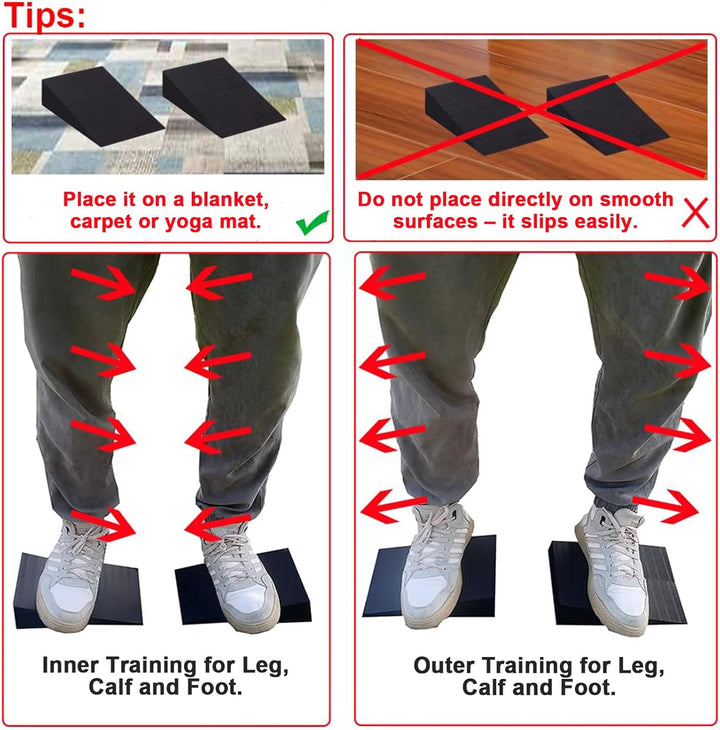 Tips:

Place it on a blanket, carpet or yoga mat.

Do not place directly on smooth surfaces – it slips easily.

Inner Training for Leg, Calf and Foot.

Outer Training for Leg, Calf and Foot.