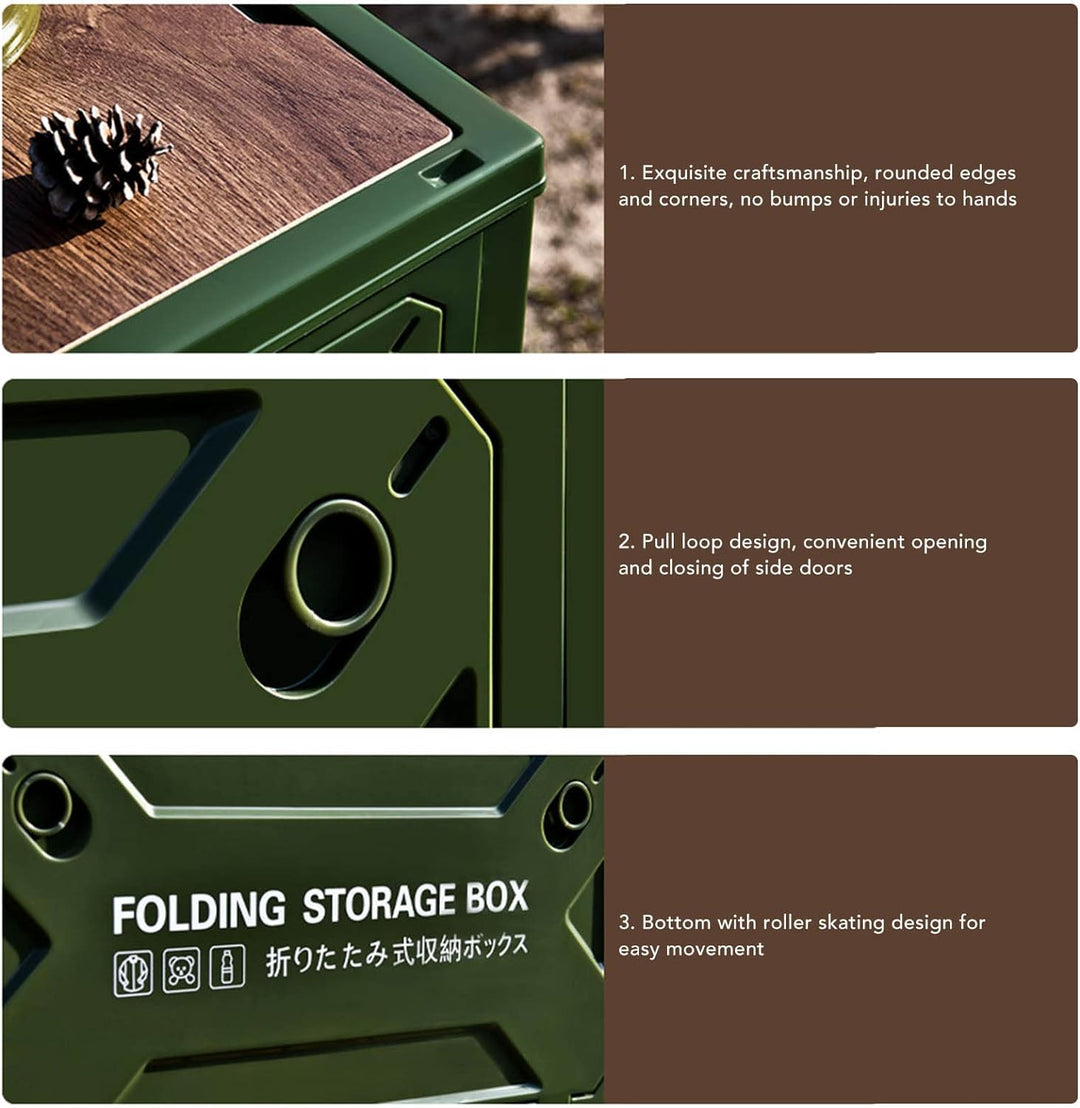 1. Exquisite craftsmanship, rounded edges and corners, no bumps or injuries to hands

2. Pull loop design, convenient opening and closing of side doors

FOLDING STORAGE BOX
折りたたみ式収納ボックス

3. Bottom with roller skating design for easy movement