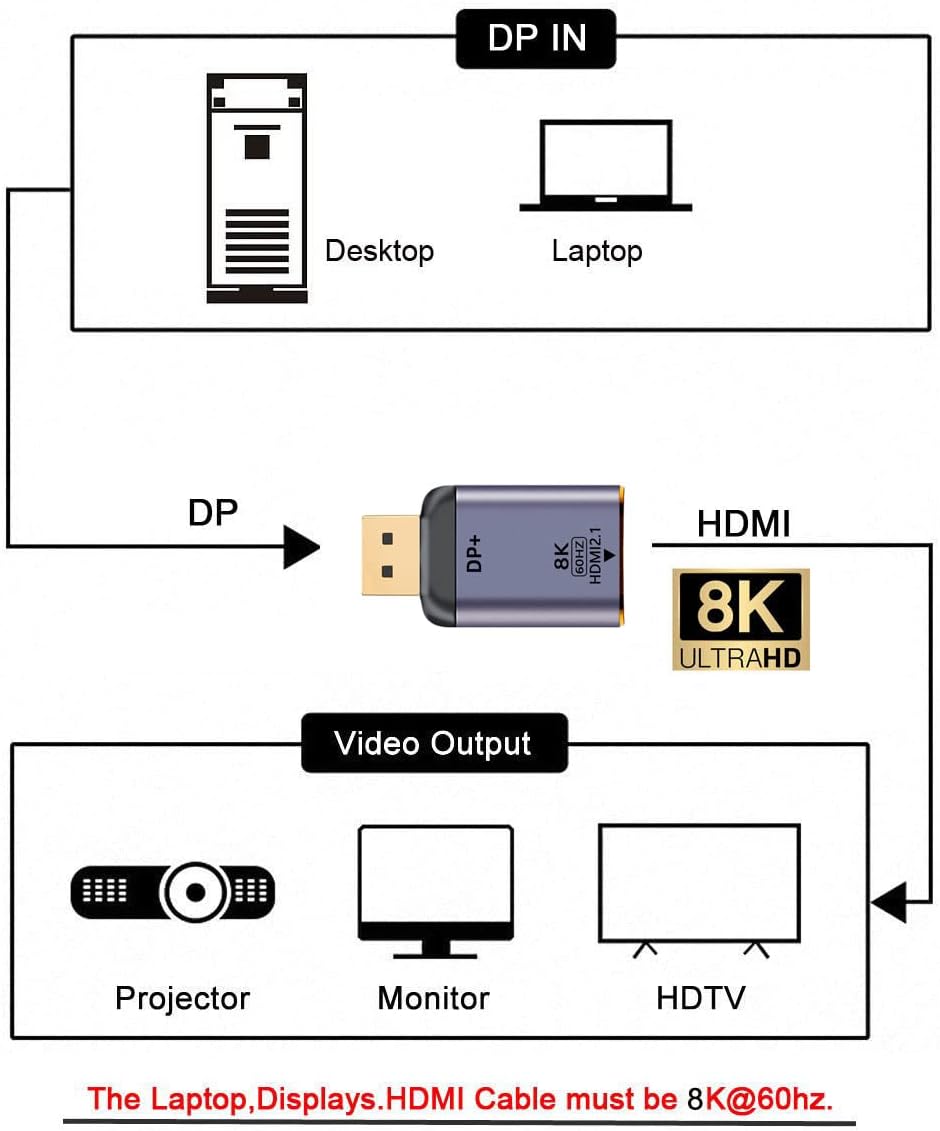 DP IN

Desktop

Laptop

DP

DP+

8K
60HZ
HDMI2.1

HDMI

8K
ULTRAHD

Video Output

Projector

Monitor

HDTV

The Laptop,Displays.HDMI Cable must be 8K@60hz.