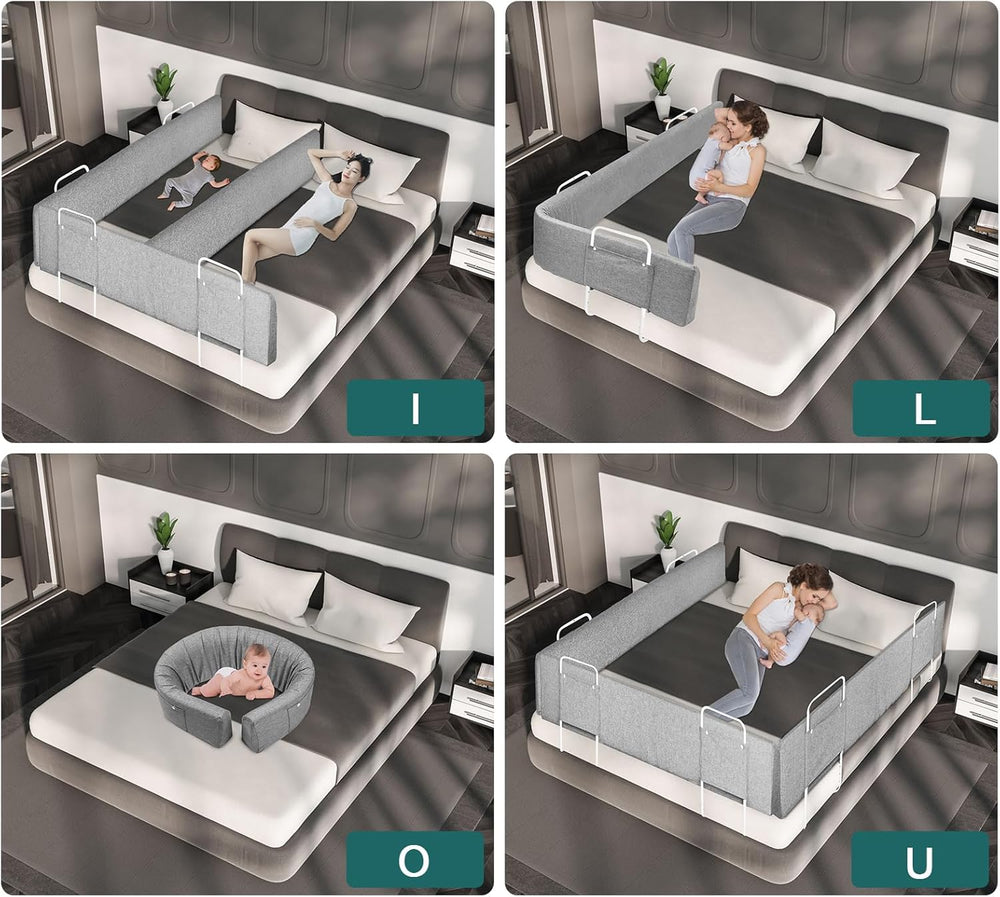 I

L

O

U