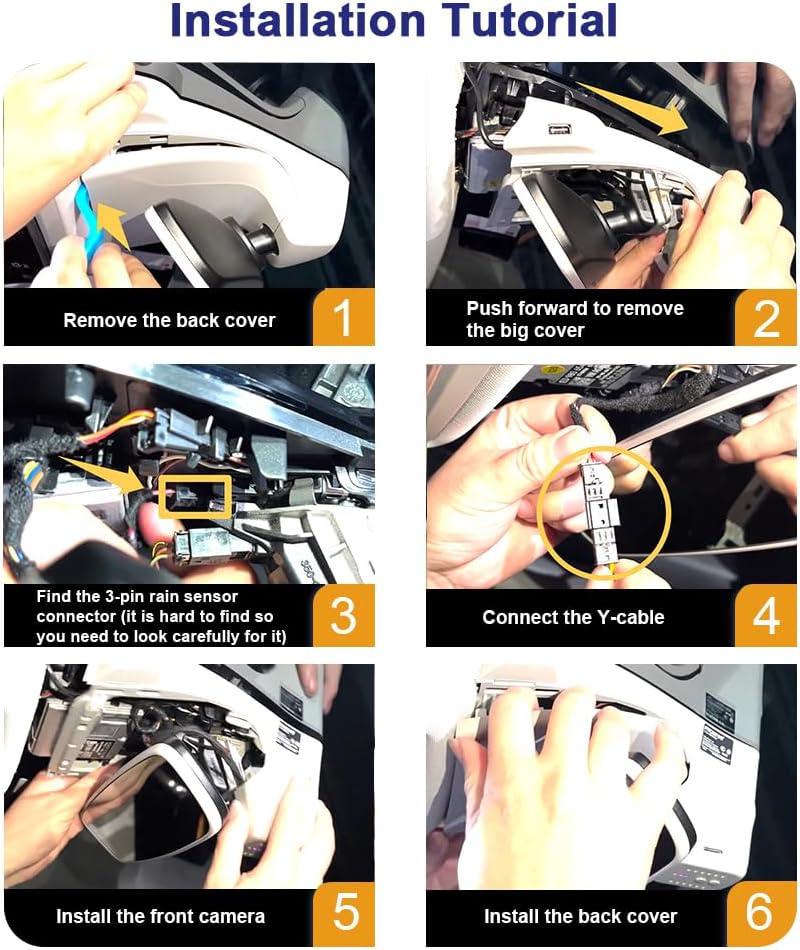 Installation Tutorial

Remove the back cover 1

Push forward to remove the big cover 2

Find the 3-pin rain sensor connector (it is hard to find so you need to look carefully for it) 3

Connect the Y-cable 4

Install the front camera 5

Install the back cover 6