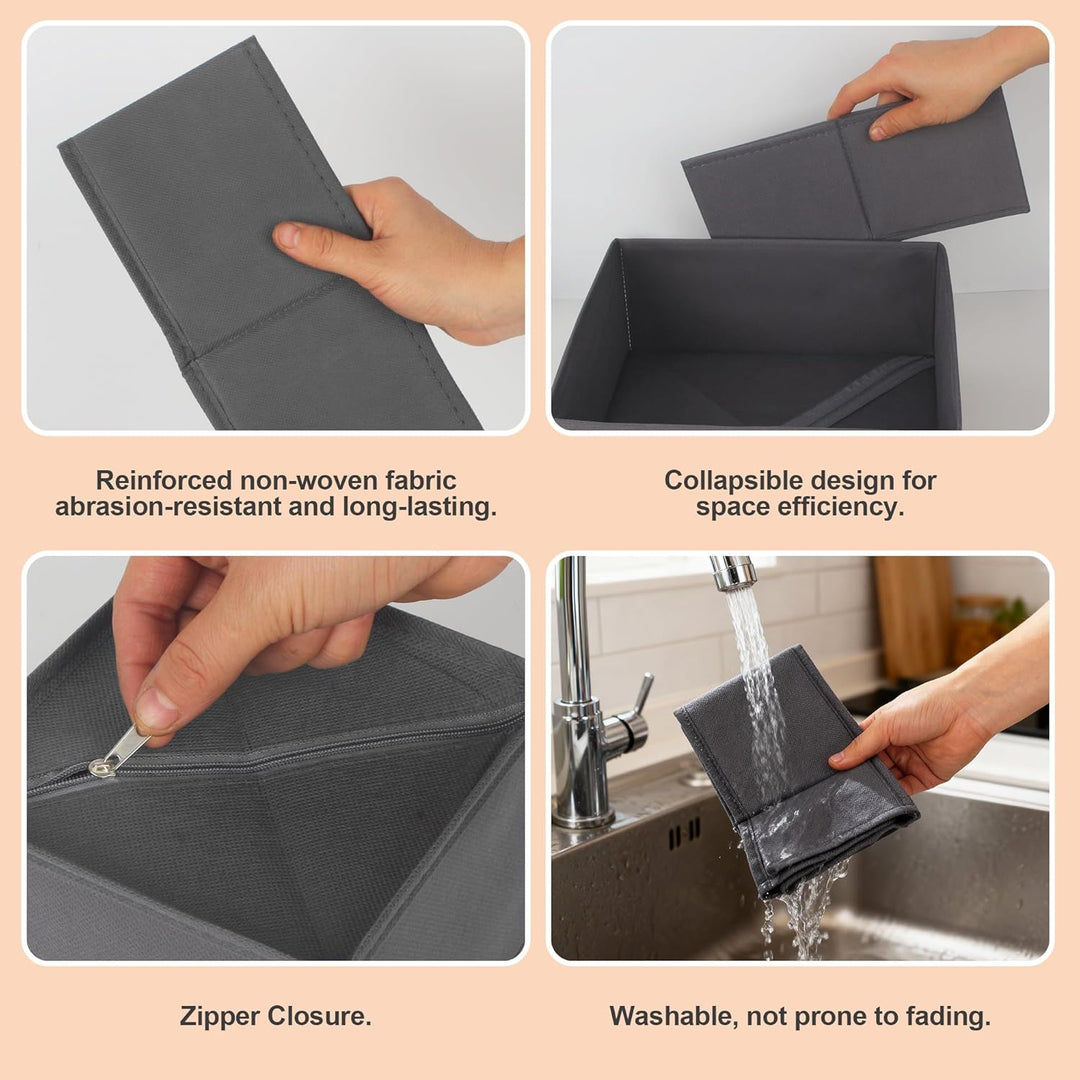 Reinforced non-woven fabric abrasion-resistant and long-lasting.

Collapsible design for space efficiency.

Zipper Closure.

Washable, not prone to fading.