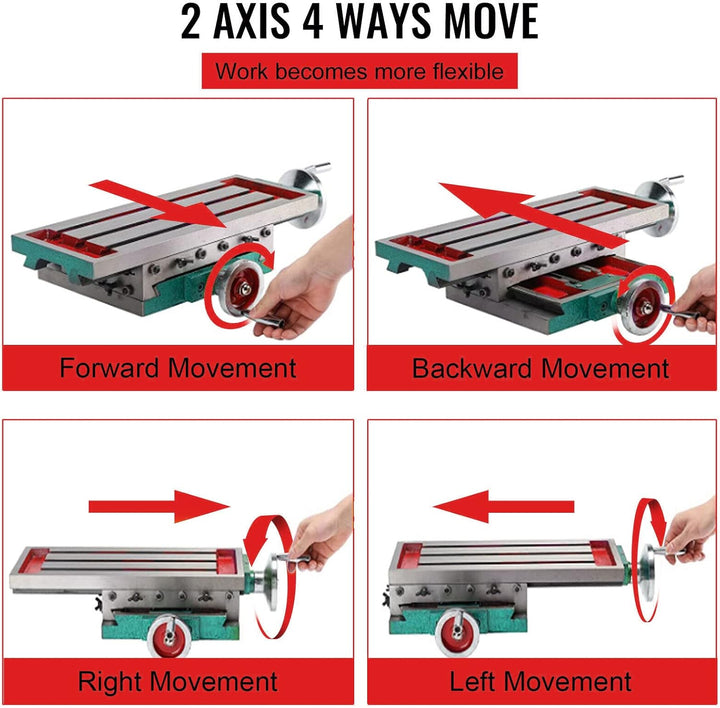 2 AXIS 4 WAYS MOVE

Work becomes more flexible

Forward Movement

Backward Movement

Right Movement

Left Movement