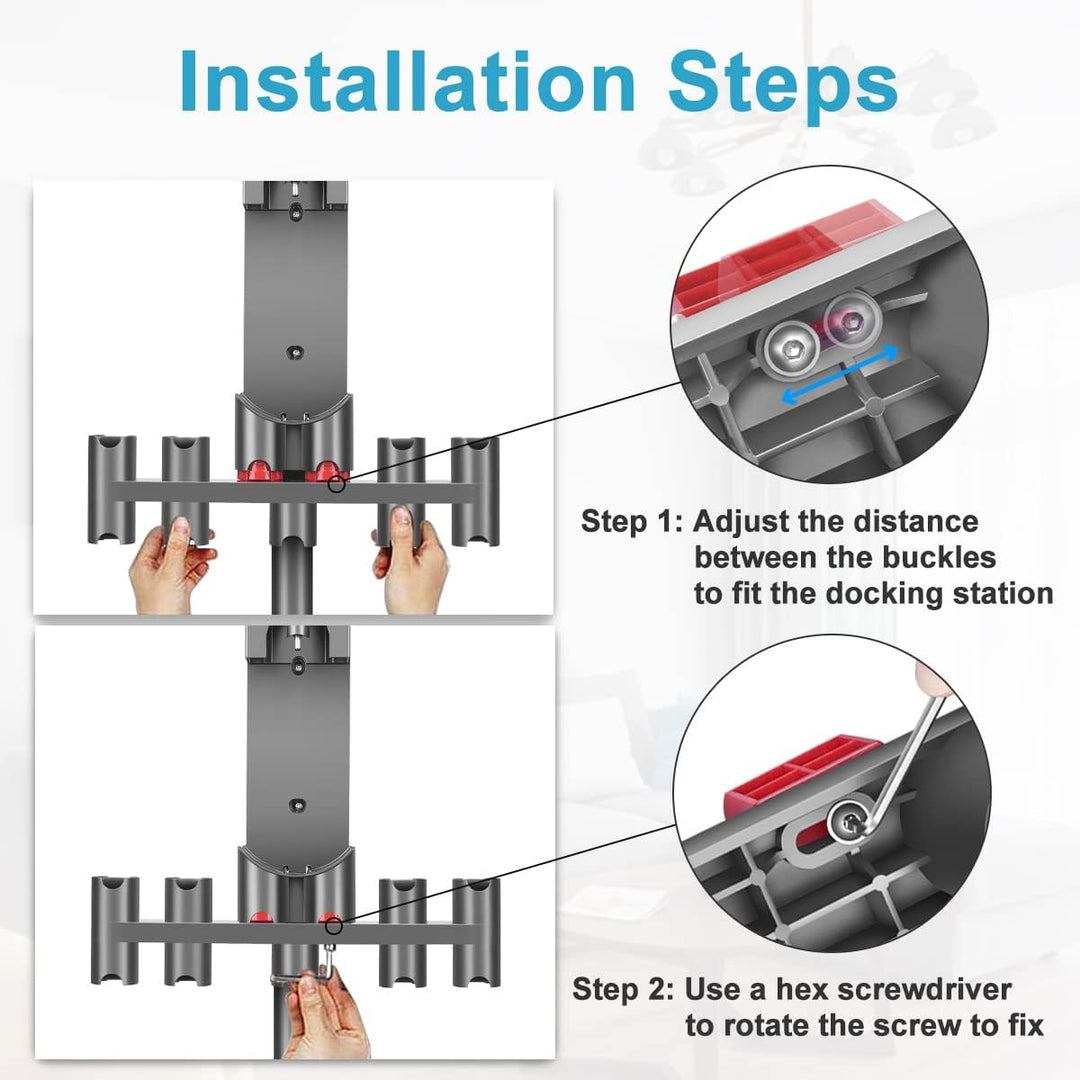 Installation Steps

Step 1: Adjust the distance between the buckles to fit the docking station

Step 2: Use a hex screwdriver to rotate the screw to fix