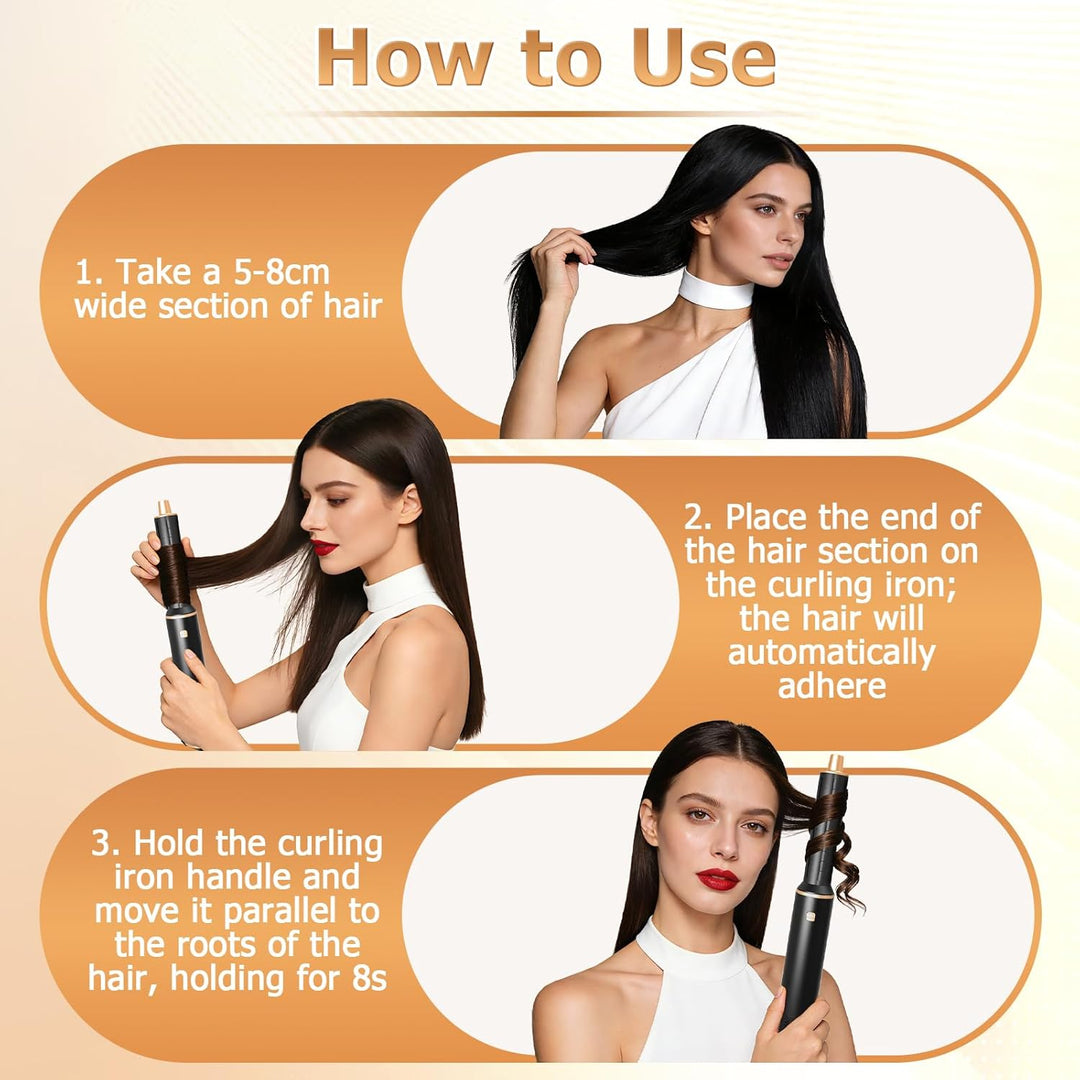 How to Use

1. Take a 5-8cm wide section of hair

2. Place the end of the hair section on the curling iron; the hair will automatically adhere

3. Hold the curling iron handle and move it parallel to the roots of the hair, holding for 8s