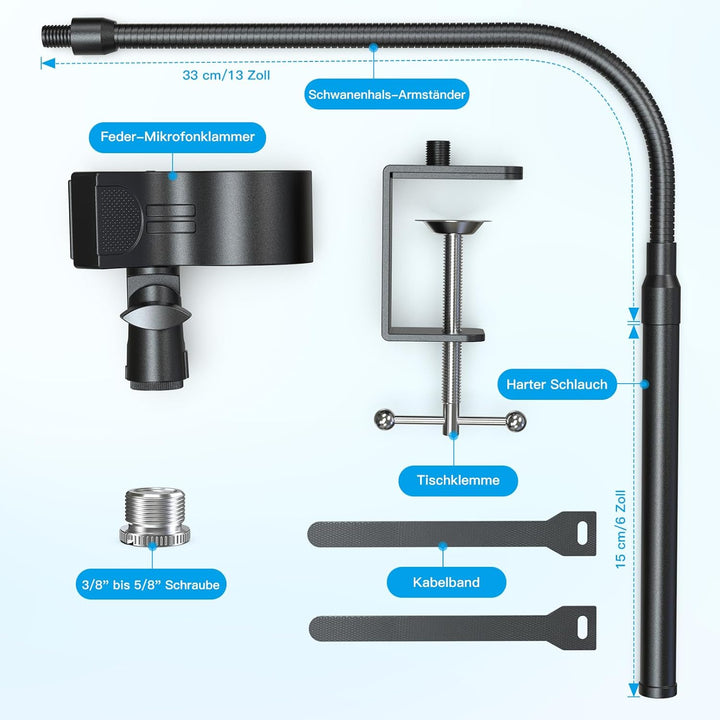 33 cm/13 Zoll

Schwanenhals-Armständer

Feder-Mikrofonklammer

Harter Schlauch

Tischklemme

15 cm/6 Zoll

3/8" bis 5/8" Schraube

Kabelband