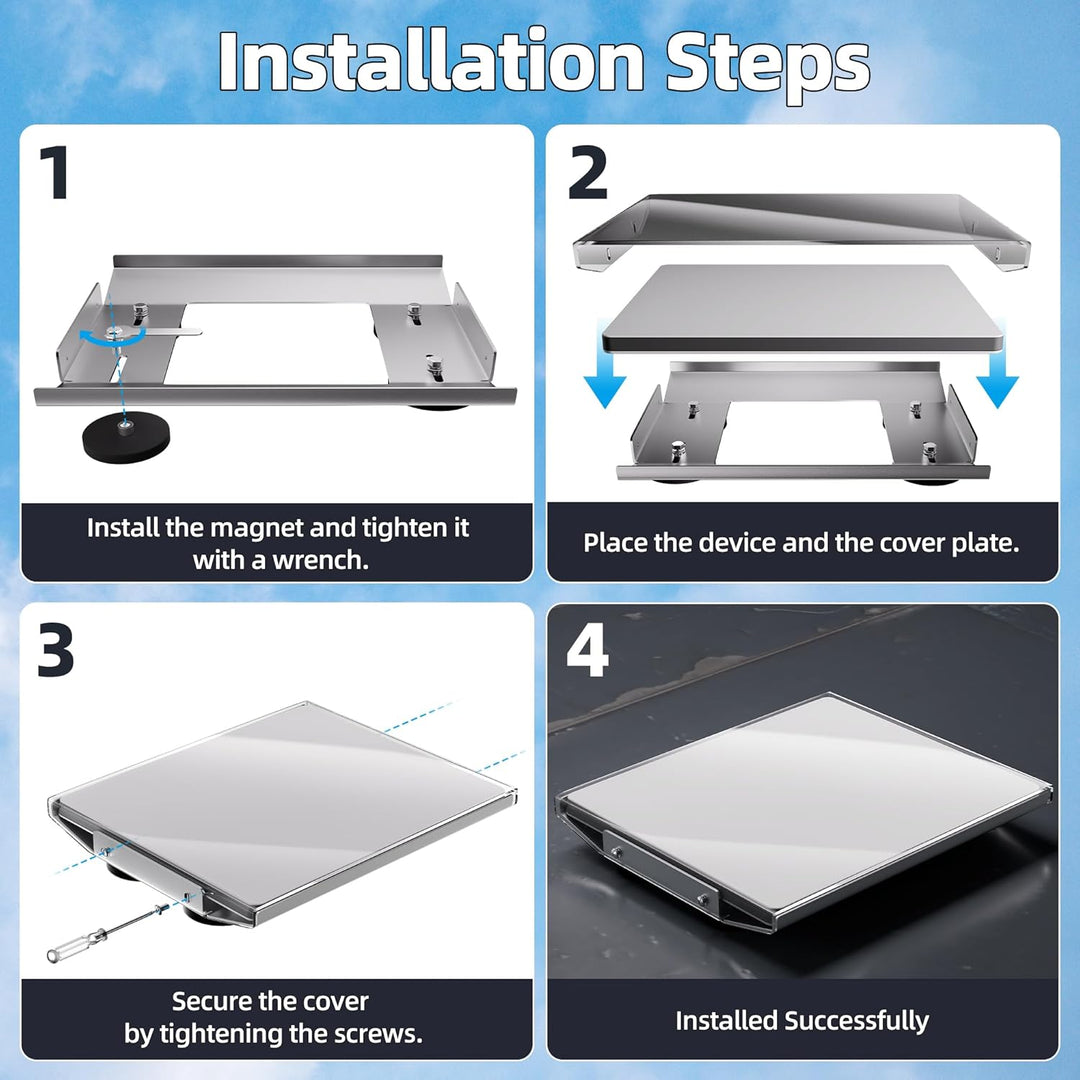 Installation Steps

1

Install the magnet and tighten it with a wrench.

2

Place the device and the cover plate.

3

Secure the cover by tightening the screws.

4

Installed Successfully